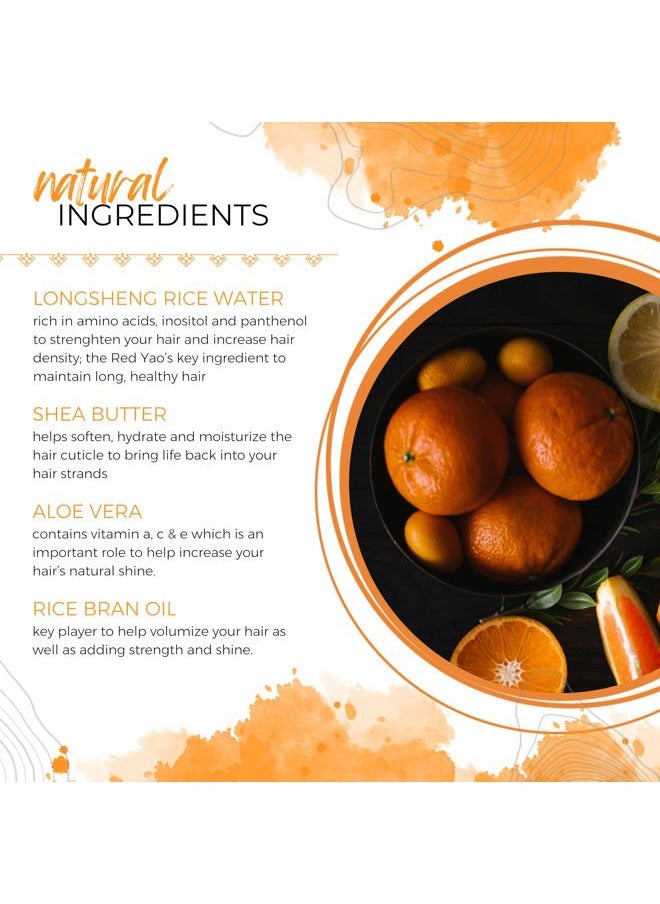 natural
INGREDIENTS

LONGSHENG RICE WATER
rich in amino acids, inositol and panthenol to strenghten your hair and increase hair density; the Red Yao's key ingredient to maintain long, healthy hair

SHEA BUTTER
helps soften, hydrate and moisturize the hair cuticle to bring life back into your hair strands

ALOE VERA
contains vitamin a, c & e which is an important role to help increase your hair's natural shine.

RICE BRAN OIL
key player to help volumize your hair as well as adding strength and shine.