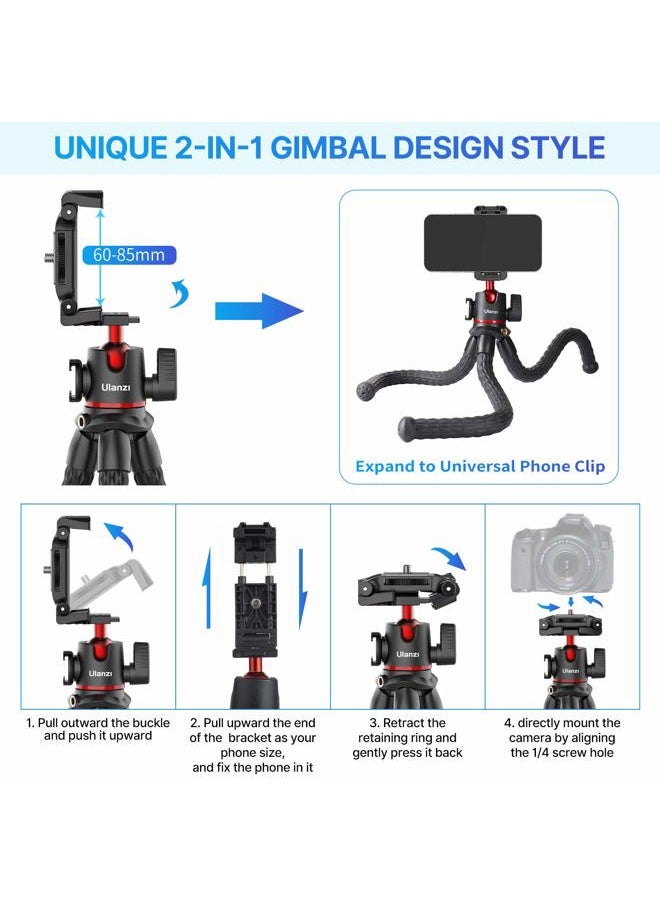 UNIQUE 2-IN-1 GIMBAL DESIGN STYLE

60-85mm

Ulanzi

Ulanzi

Expand to Universal Phone Clip

Ulanzi

Ulanzi

Ulanzi

1. Pull outward the buckle and push it upward

2. Pull upward the end of the bracket as your phone size, and fix the phone in it

3. Retract the retaining ring and gently press it back

4. directly mount the camera by aligning the 1/4 screw hole