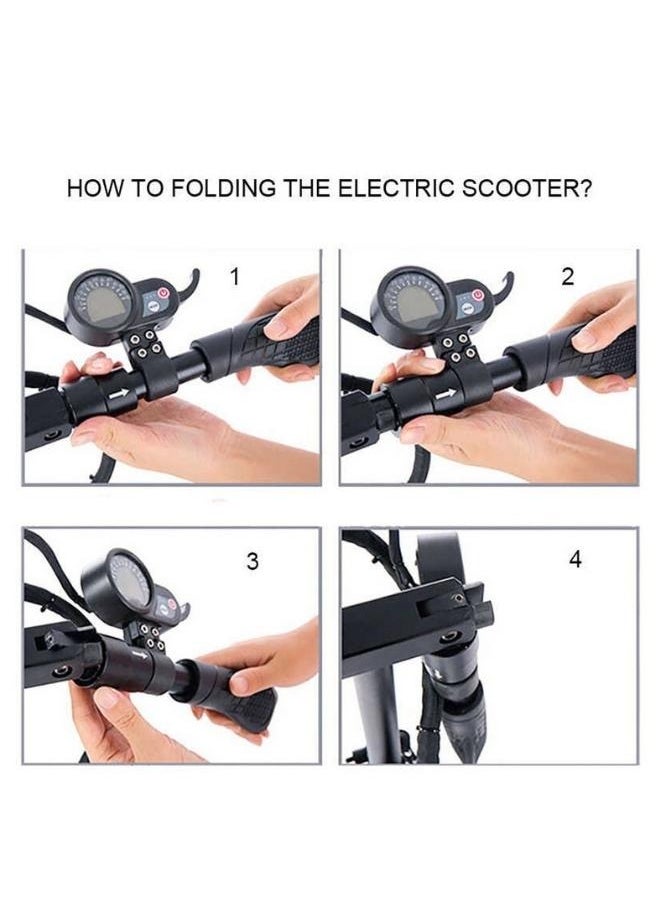 HOW TO FOLDING THE ELECTRIC SCOOTER?

1

2

3

4