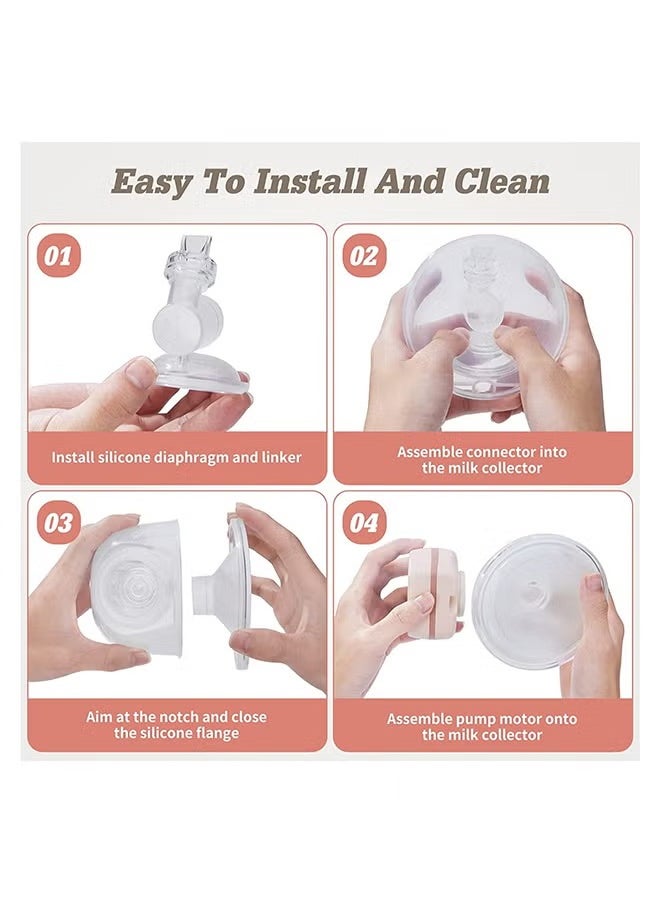 Easy To Install And Clean

01

Install silicone diaphragm and linker

02

Assemble connector into the milk collector

03

Aim at the notch and close the silicone flange

04

Assemble pump motor onto the milk collector