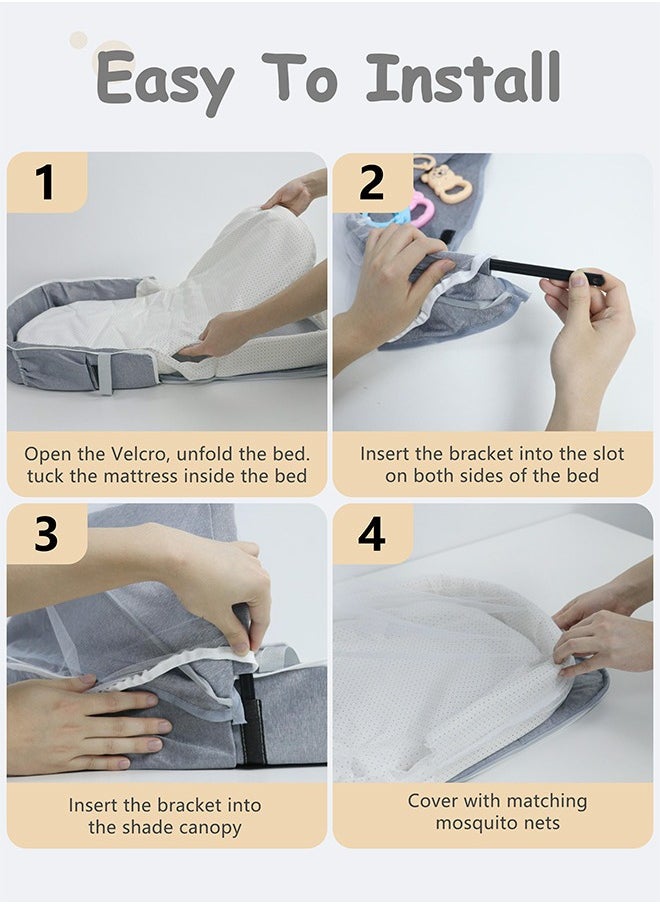 Easy To Install

1

Open the Velcro, unfold the bed. tuck the mattress inside the bed

2

Insert the bracket into the slot on both sides of the bed

3

Insert the bracket into the shade canopy

4

Cover with matching mosquito nets