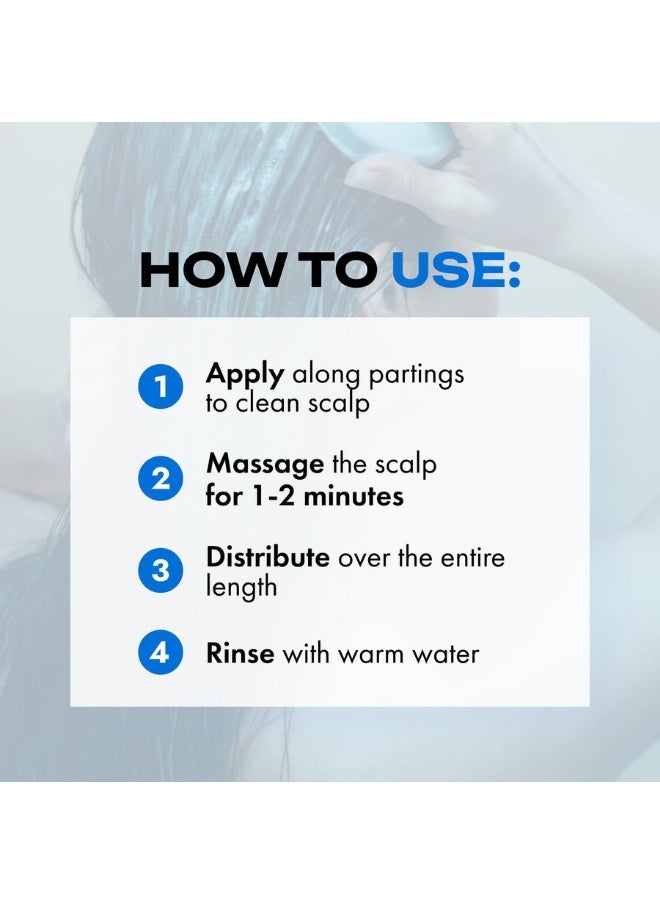 HOW TO USE:

1 Apply along partings to clean scalp

2 Massage the scalp for 1-2 minutes

3 Distribute over the entire length

4 Rinse with warm water