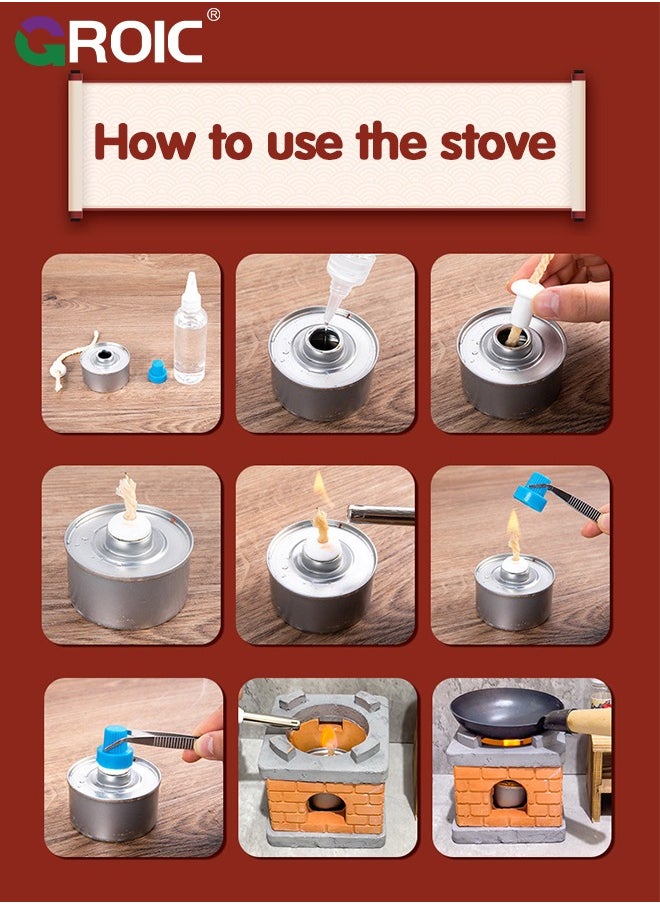 GROIC®

How to use the stove