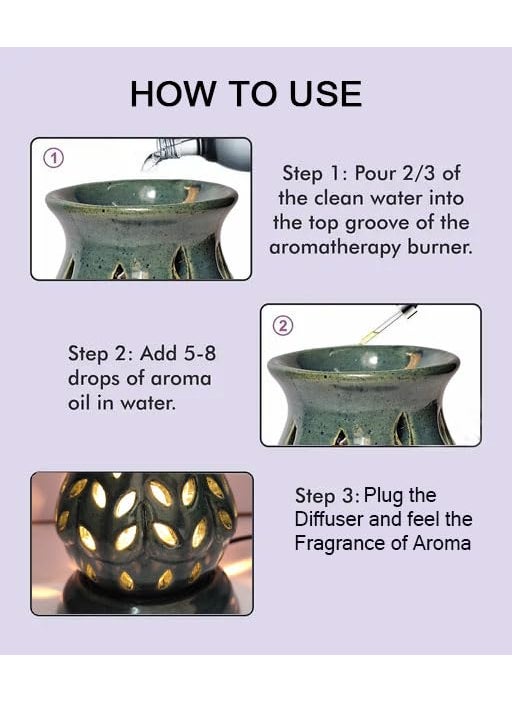 HOW TO USE

1

Step 1: Pour 2/3 of the clean water into the top groove of the aromatherapy burner.

2

Step 2: Add 5-8 drops of aroma oil in water.

Step 3: Plug the Diffuser and feel the Fragrance of Aroma