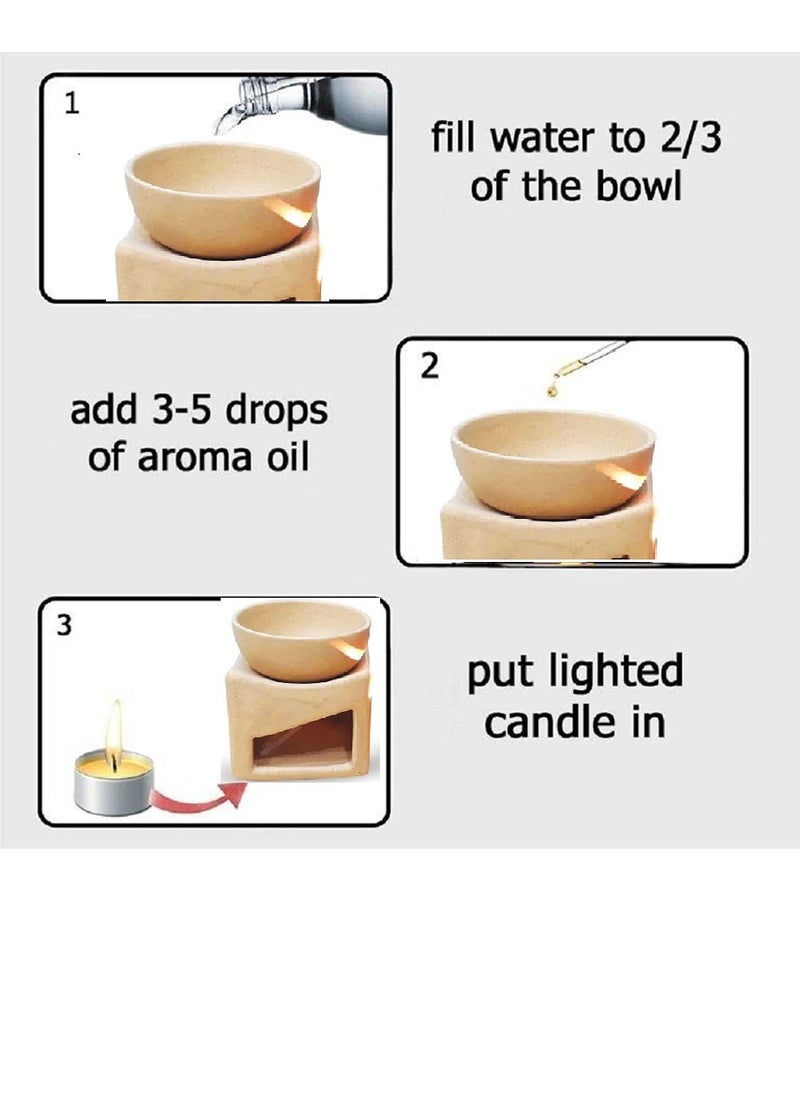 1

fill water to 2/3 of the bowl

add 3-5 drops of aroma oil

2

3

put lighted candle in