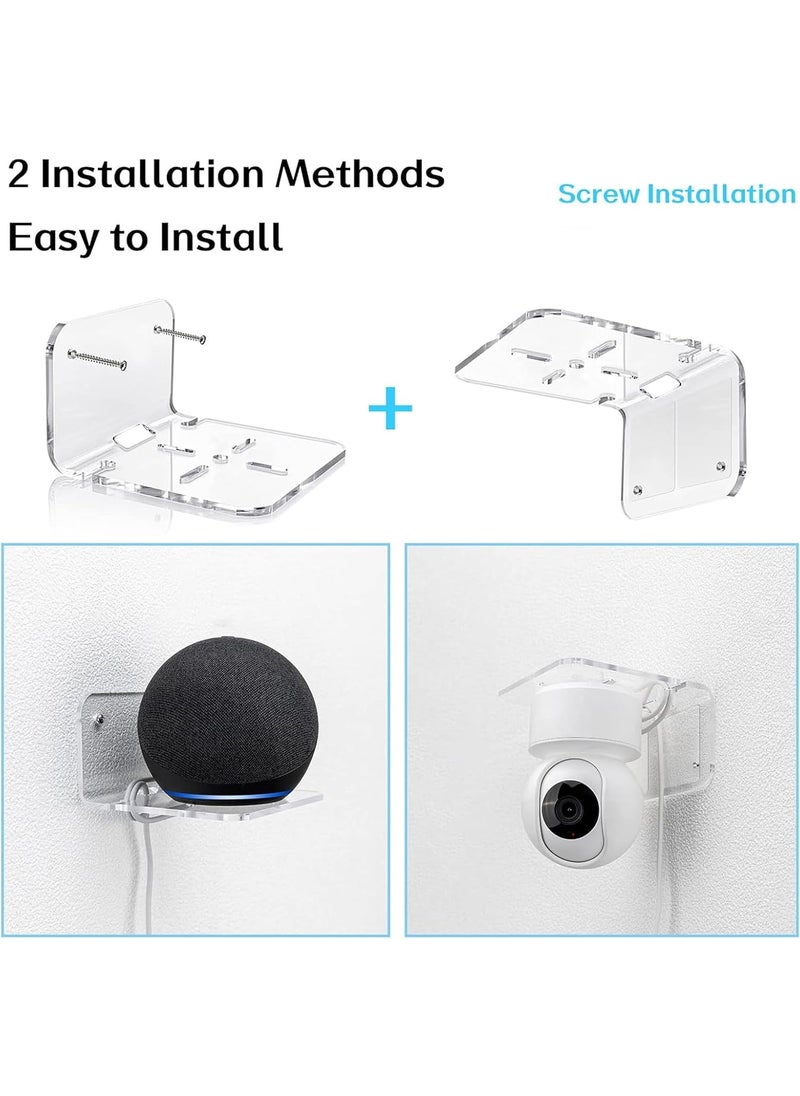 2 Installation Methods
Easy to Install

Screw Installation

+