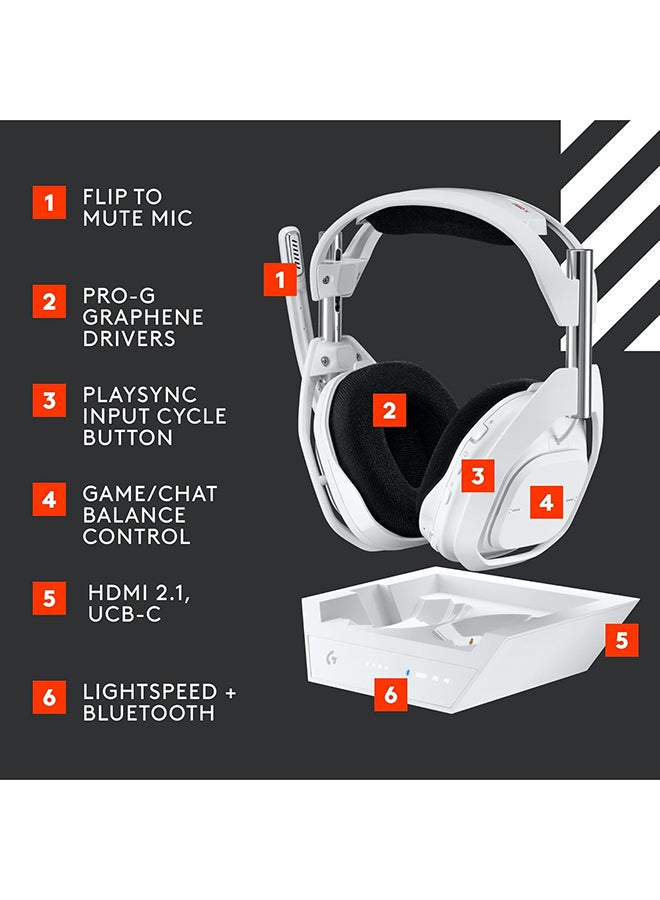 1 FLIP TO MUTE MIC

2 PRO-G GRAPHENE DRIVERS

3 PLAYSYNC INPUT CYCLE BUTTON

4 GAME/CHAT BALANCE CONTROL

5 HDMI 2.1, UCB-C

6 LIGHTSPEED + BLUETOOTH

1

2

3

4

5

6