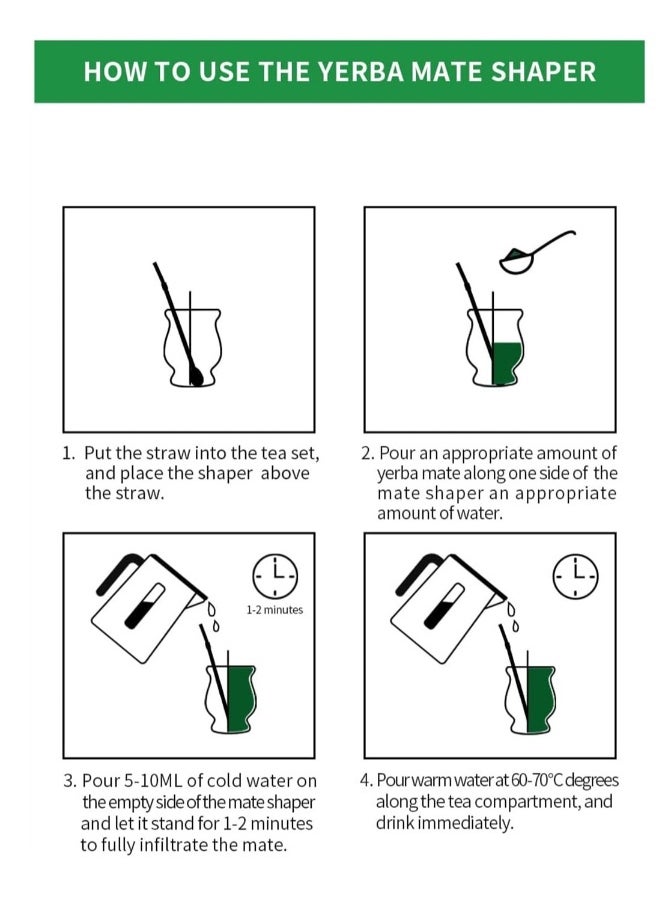 HOW TO USE THE YERBA MATE SHAPER

1. Put the straw into the tea set, and place the shaper above the straw.

2. Pour an appropriate amount of yerba mate along one side of the mate shaper an appropriate amount of water.

1-2 minutes

3. Pour 5-10ML of cold water on the empty side of the mate shaper and let it stand for 1-2 minutes to fully infiltrate the mate.

4. Pour warm water at 60-70°C degrees along the tea compartment, and drink immediately.