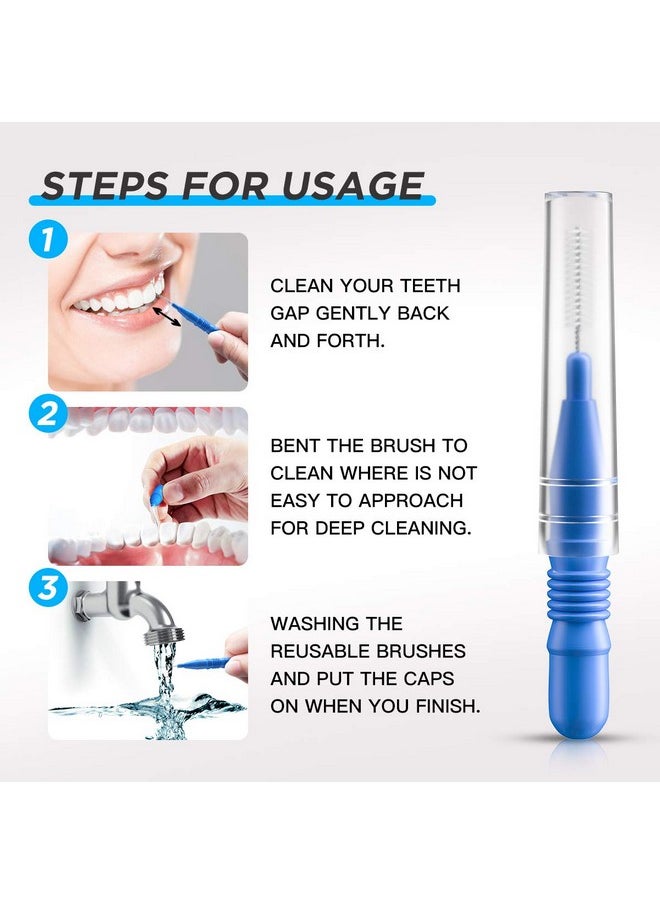 STEPS FOR USAGE

1

CLEAN YOUR TEETH GAP GENTLY BACK AND FORTH.

2

BENT THE BRUSH TO CLEAN WHERE IS NOT EASY TO APPROACH FOR DEEP CLEANING.

3

WASHING THE REUSABLE BRUSHES AND PUT THE CAPS ON WHEN YOU FINISH.