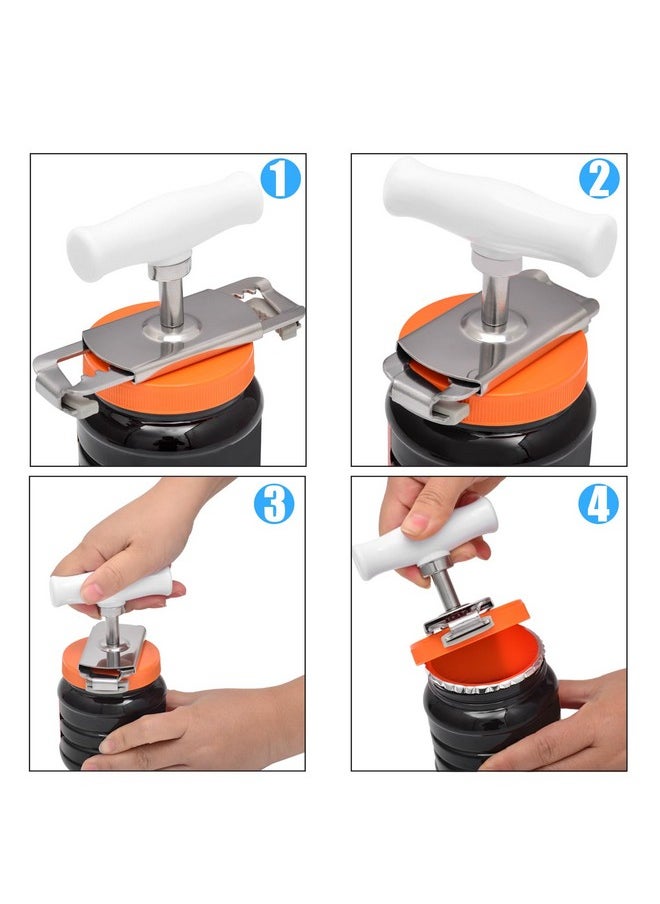 1

2

3

4