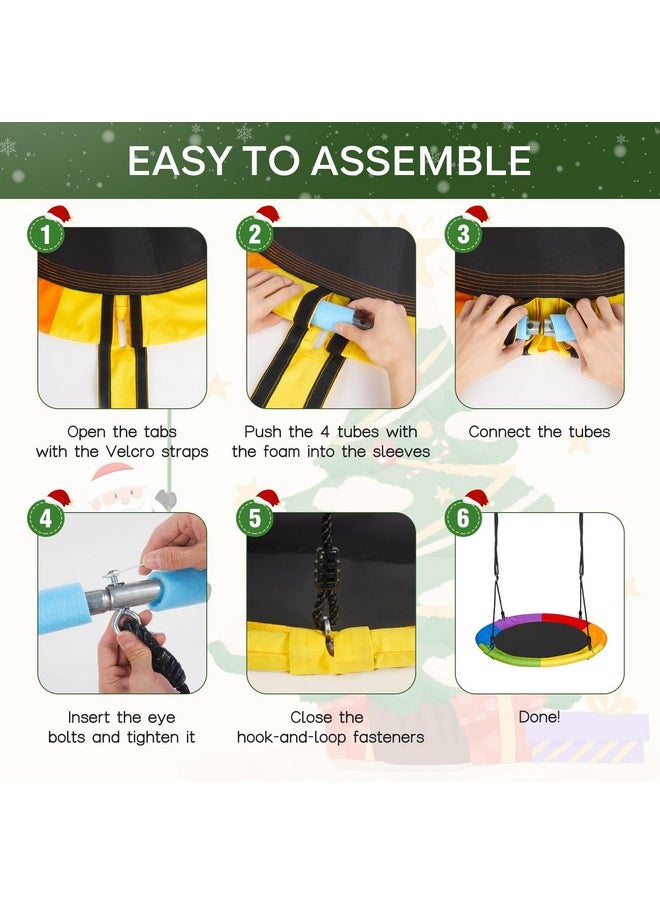 EASY TO ASSEMBLE

1

Open the tabs with the Velcro straps

2

Push the 4 tubes with the foam into the sleeves

3

Connect the tubes

4

Insert the eye bolts and tighten it

5

Close the hook-and-loop fasteners

6

Done!