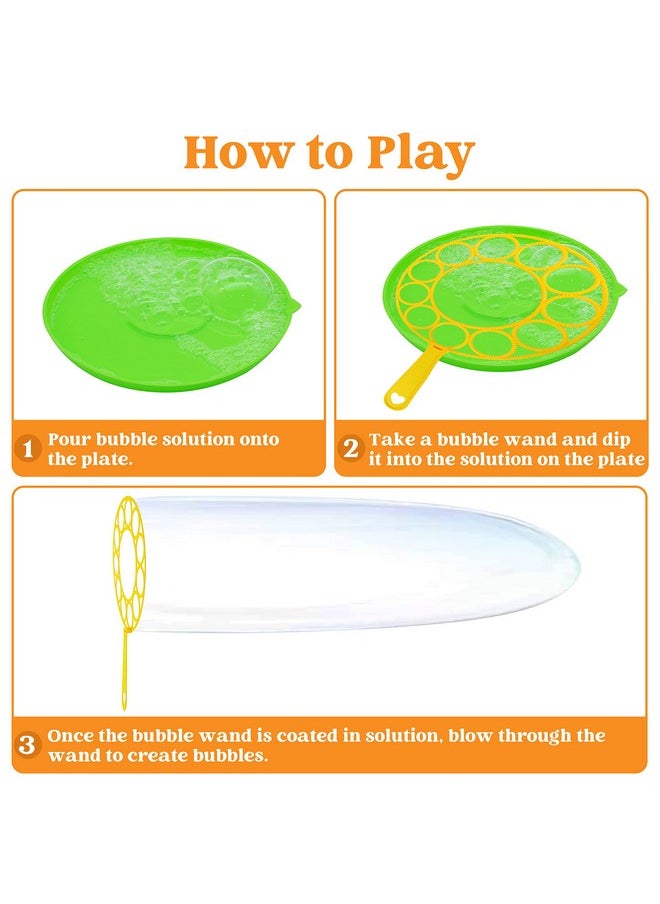 How to Play

1 Pour bubble solution onto the plate.

2 Take a bubble wand and dip it into the solution on the plate

3 Once the bubble wand is coated in solution, blow through the wand to create bubbles.