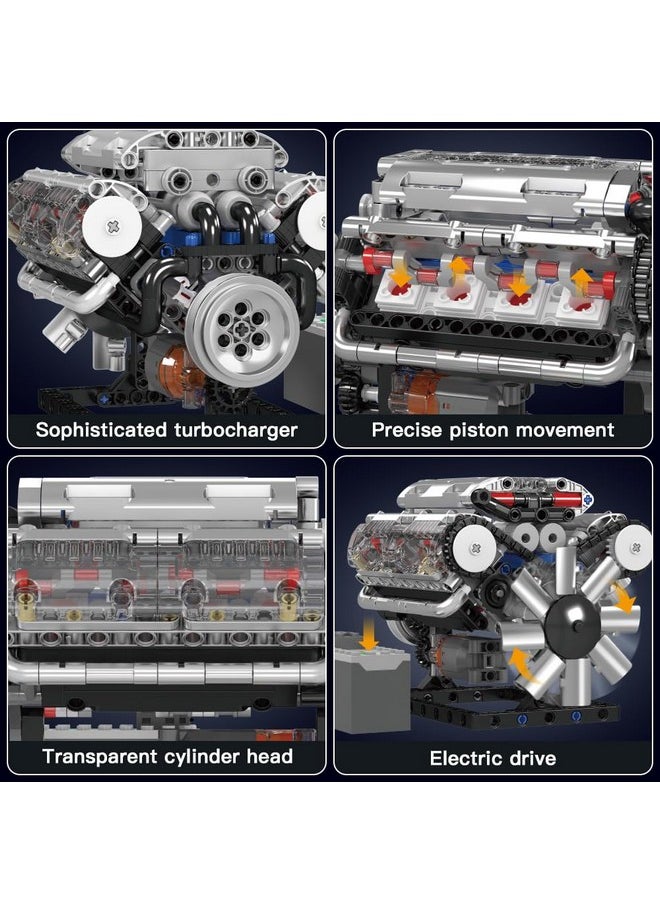 Sophisticated turbocharger

Precise piston movement

Transparent cylinder head

Electric drive