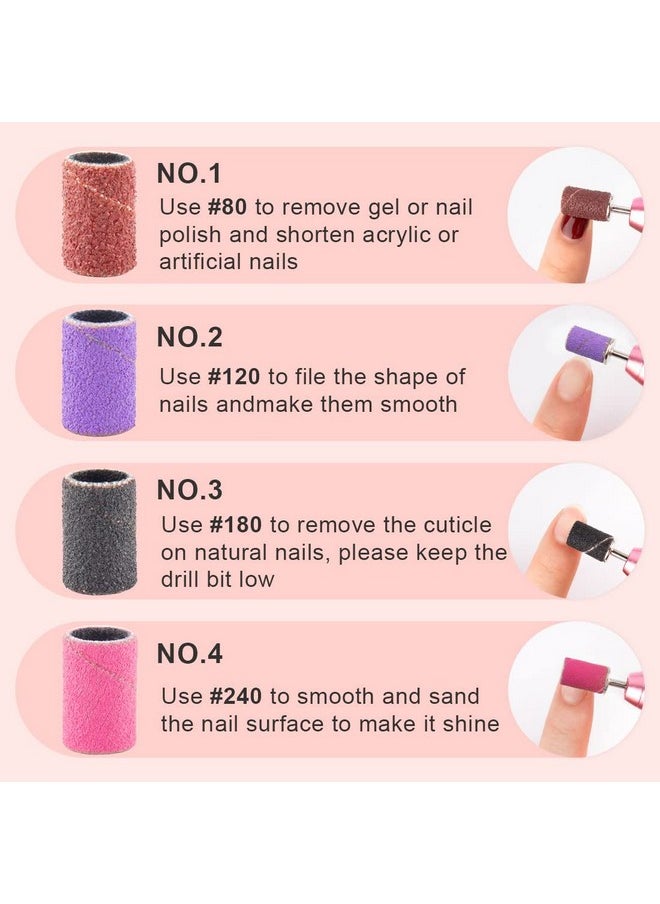 NO.1
Use #80 to remove gel or nail polish and shorten acrylic or artificial nails

NO.2
Use #120 to file the shape of nails andmake them smooth

NO.3
Use #180 to remove the cuticle on natural nails, please keep the drill bit low

NO.4
Use #240 to smooth and sand the nail surface to make it shine