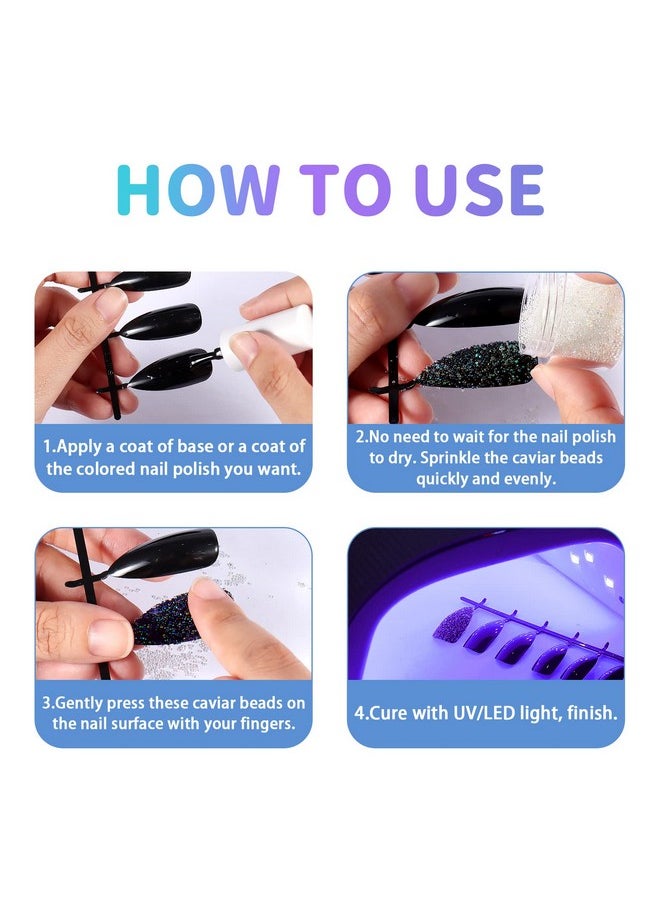 HOW TO USE

1.Apply a coat of base or a coat of the colored nail polish you want.

2.No need to wait for the nail polish to dry. Sprinkle the caviar beads quickly and evenly.

3.Gently press these caviar beads on the nail surface with your fingers.

4.Cure with UV/LED light, finish.