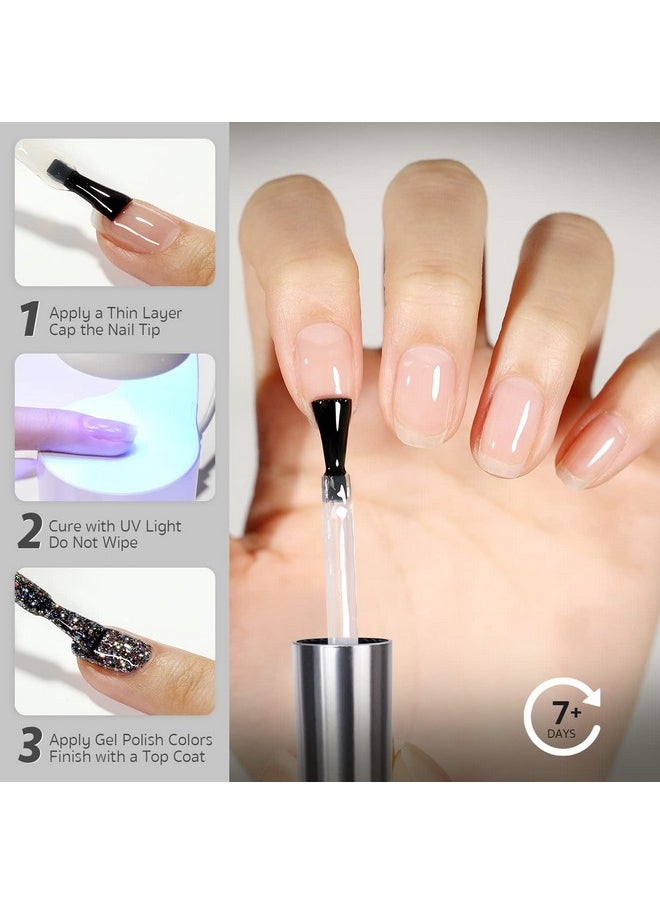 1 Apply a Thin Layer
Cap the Nail Tip

2 Cure with UV Light
Do Not Wipe

3 Apply Gel Polish Colors
Finish with a Top Coat

7+
DAYS