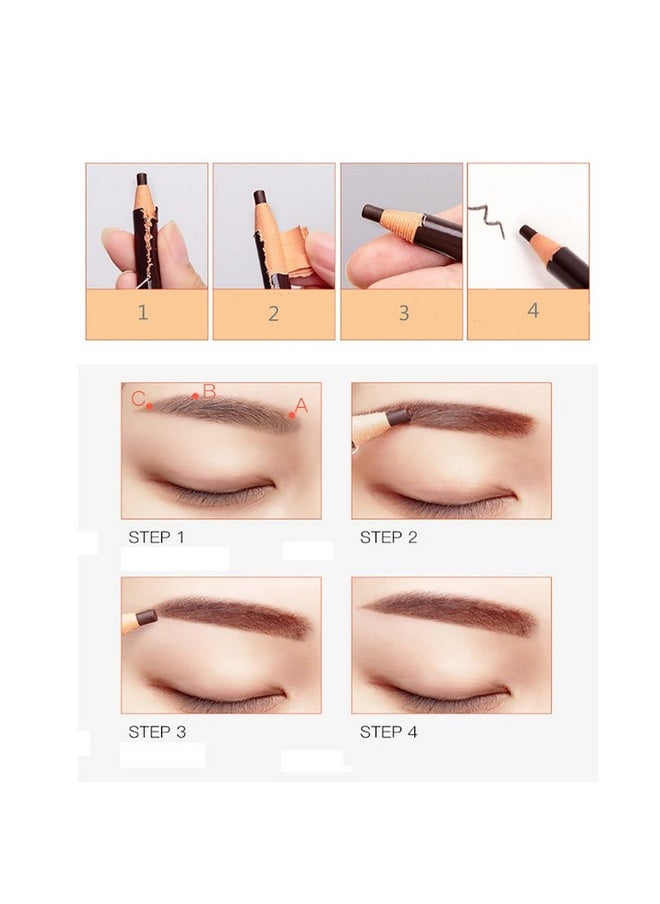 1

2

3

4

C B A

STEP 1

STEP 2

STEP 3

STEP 4