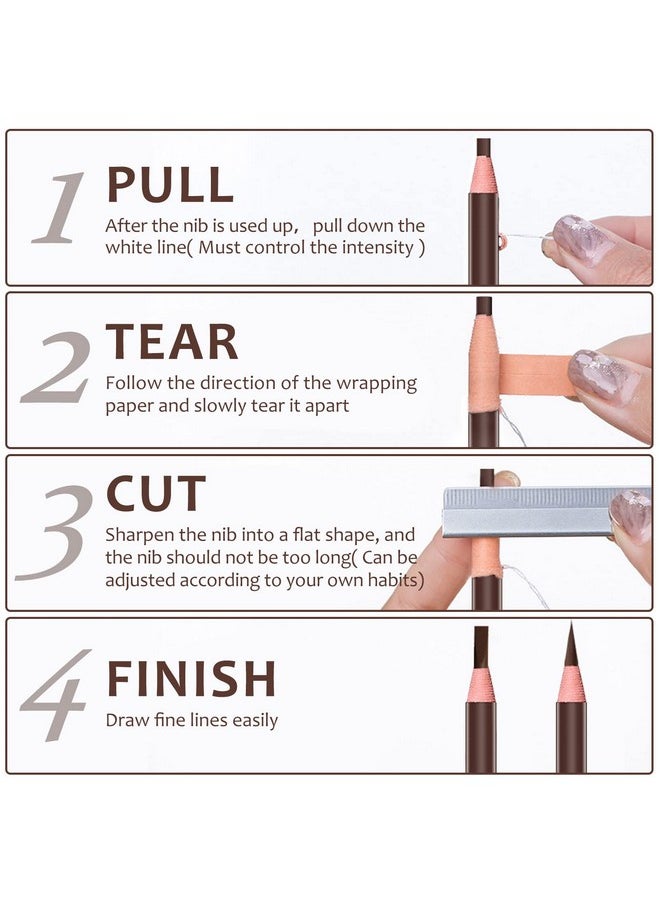 1 PULL
After the nib is used up, pull down the white line( Must control the intensity )

2 TEAR
Follow the direction of the wrapping paper and slowly tear it apart

3 CUT
Sharpen the nib into a flat shape, and the nib should not be too long( Can be adjusted according to your own habits)

4 FINISH
Draw fine lines easily