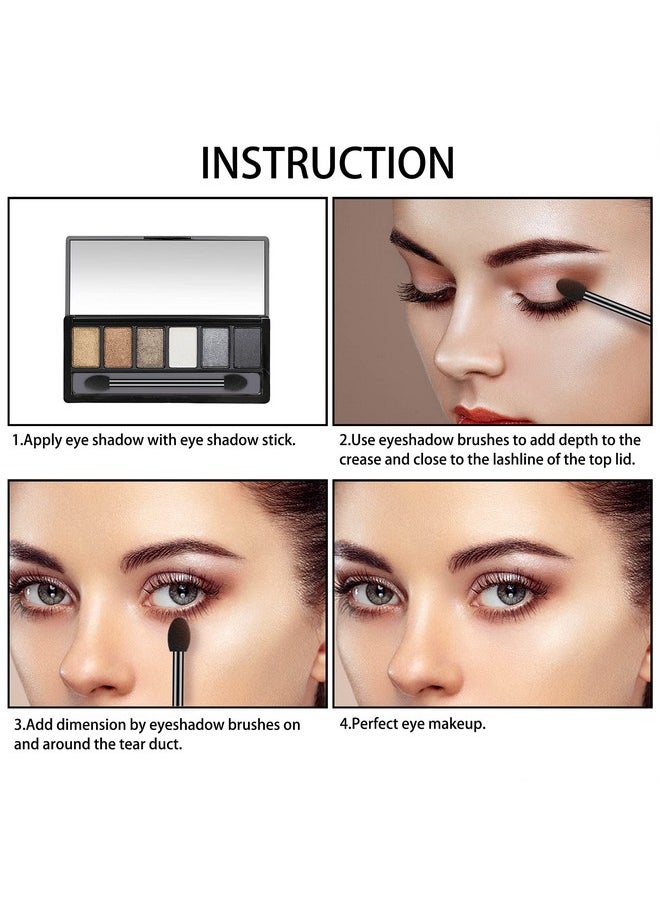 INSTRUCTION

1.Apply eye shadow with eye shadow stick.

2.Use eyeshadow brushes to add depth to the crease and close to the lashline of the top lid.

3.Add dimension by eyeshadow brushes on and around the tear duct.

4.Perfect eye makeup.