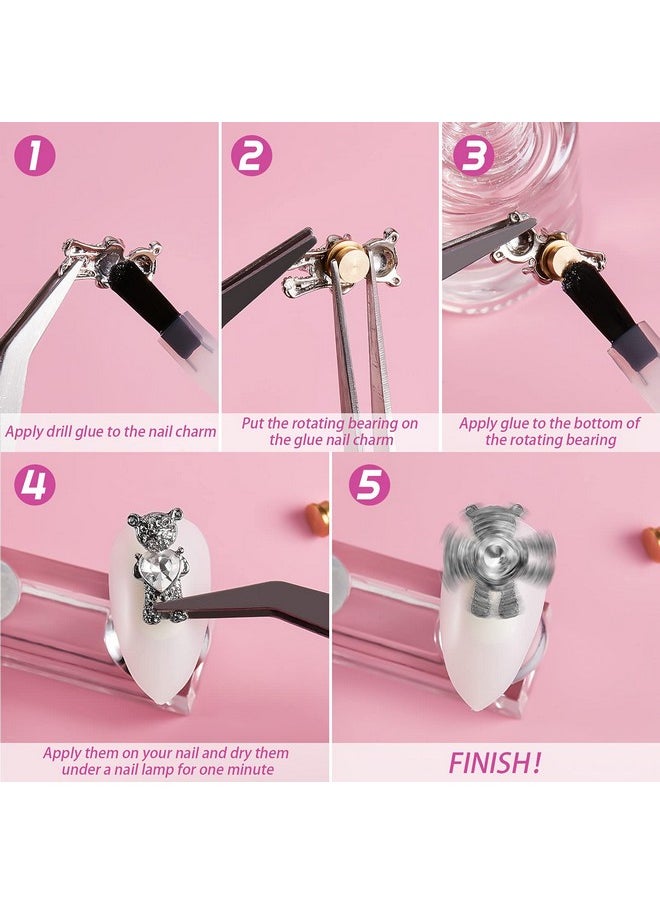 1

Apply drill glue to the nail charm

2

Put the rotating bearing on the glue nail charm

3

Apply glue to the bottom of the rotating bearing

4

Apply them on your nail and dry them under a nail lamp for one minute

5

FINISH!