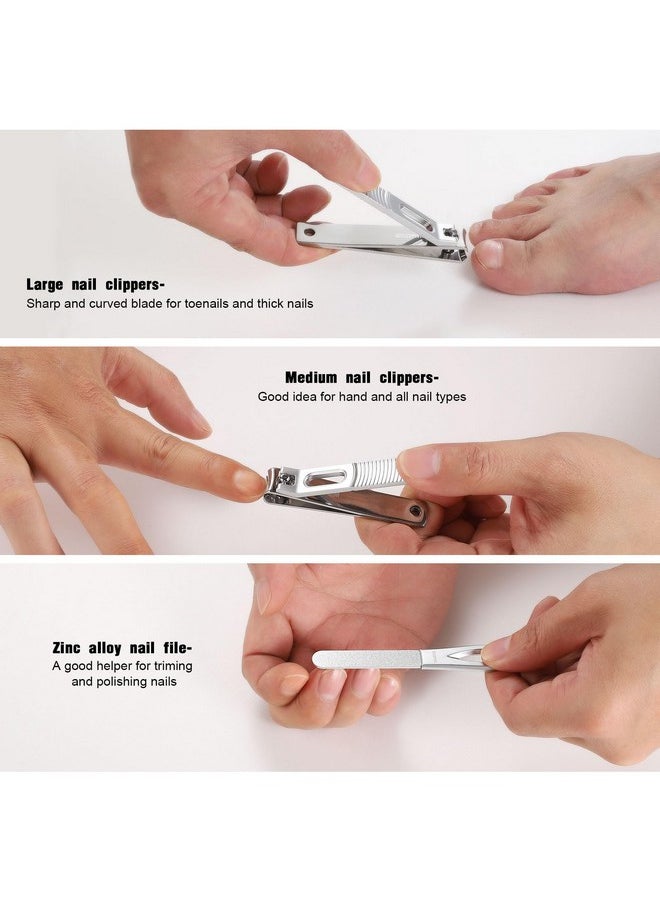 Large nail clippers-
Sharp and curved blade for toenails and thick nails

Medium nail clippers-
Good idea for hand and all nail types

Zinc alloy nail file-
A good helper for triming and polishing nails