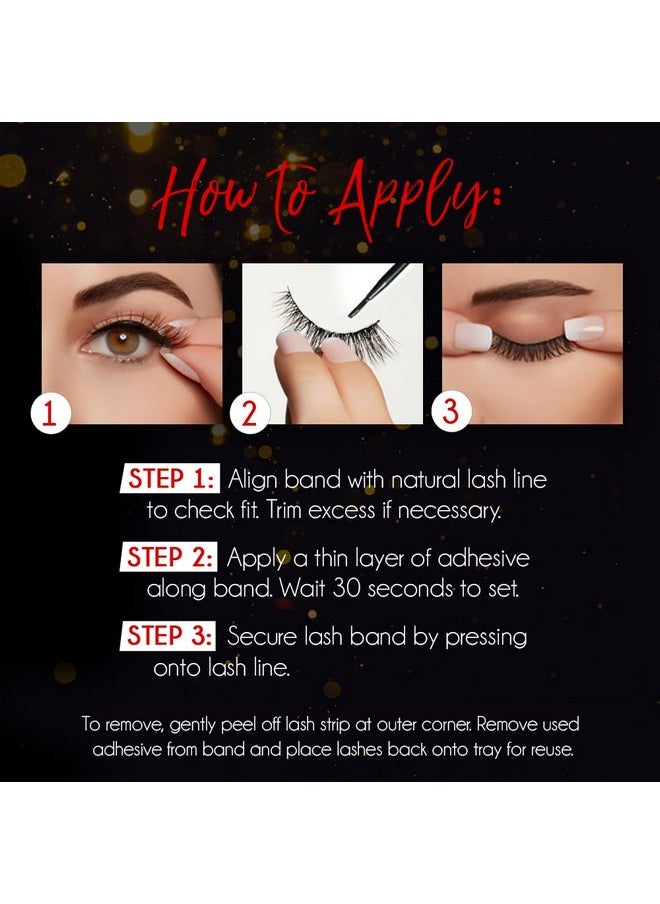 How to Apply:

1

2

3

STEP 1: Align band with natural lash line to check fit. Trim excess if necessary.

STEP 2: Apply a thin layer of adhesive along band. Wait 30 seconds to set.

STEP 3: Secure lash band by pressing onto lash line.

To remove, gently peel off lash strip at outer corner. Remove used adhesive from band and place lashes back onto tray for reuse.