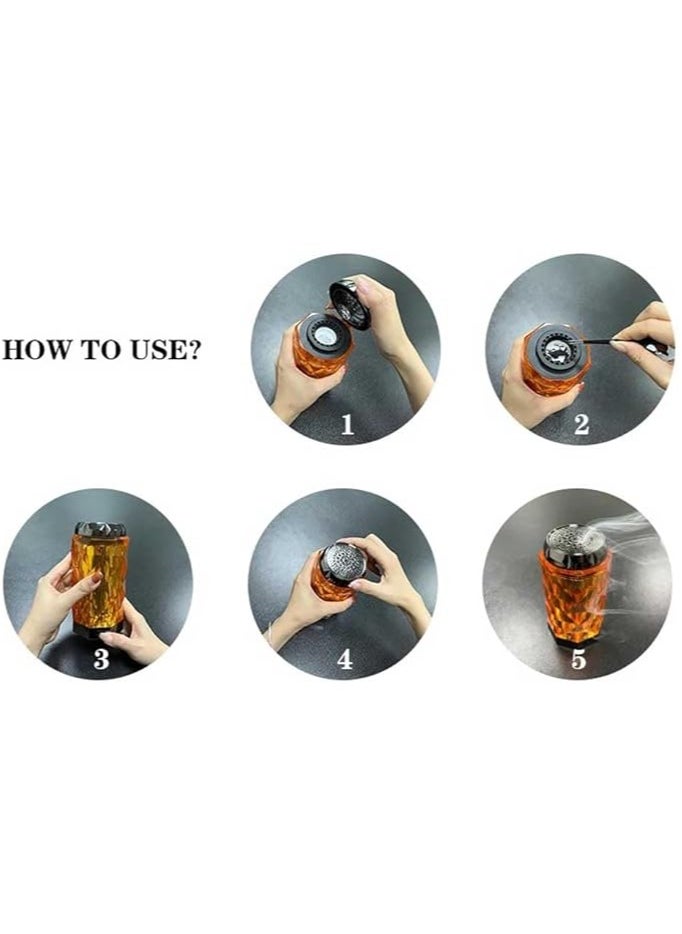 HOW TO USE?

1

2

3

4

5