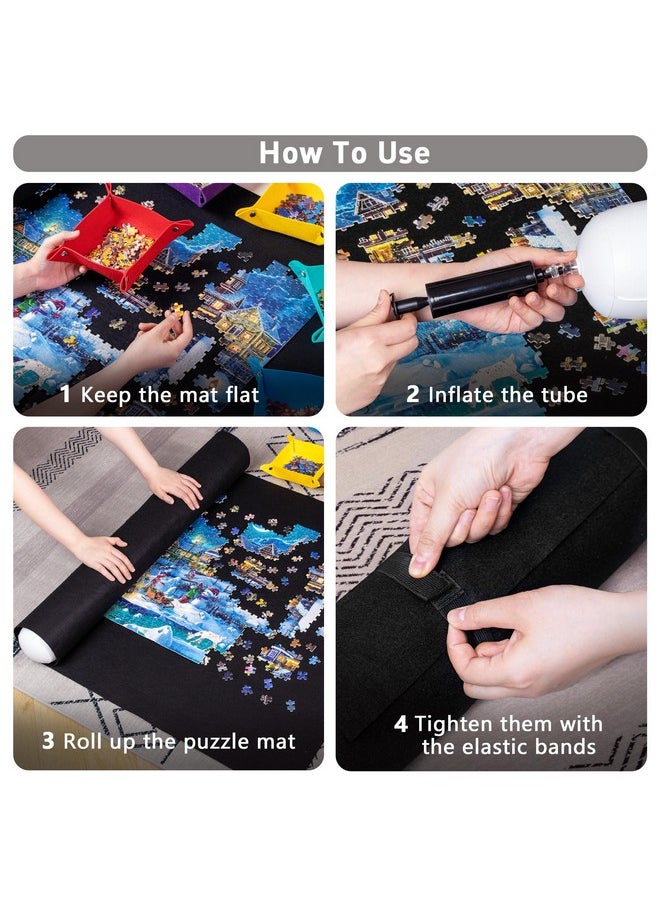 How To Use

1 Keep the mat flat

2 Inflate the tube

3 Roll up the puzzle mat

4 Tighten them with the elastic bands