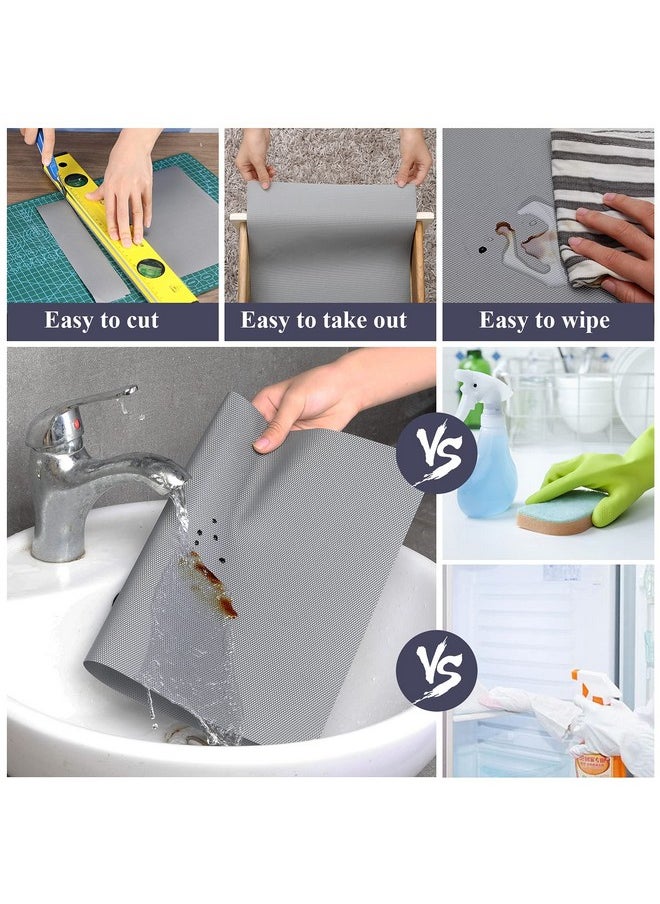 Easy to cut

Easy to take out

Easy to wipe

VS

VS