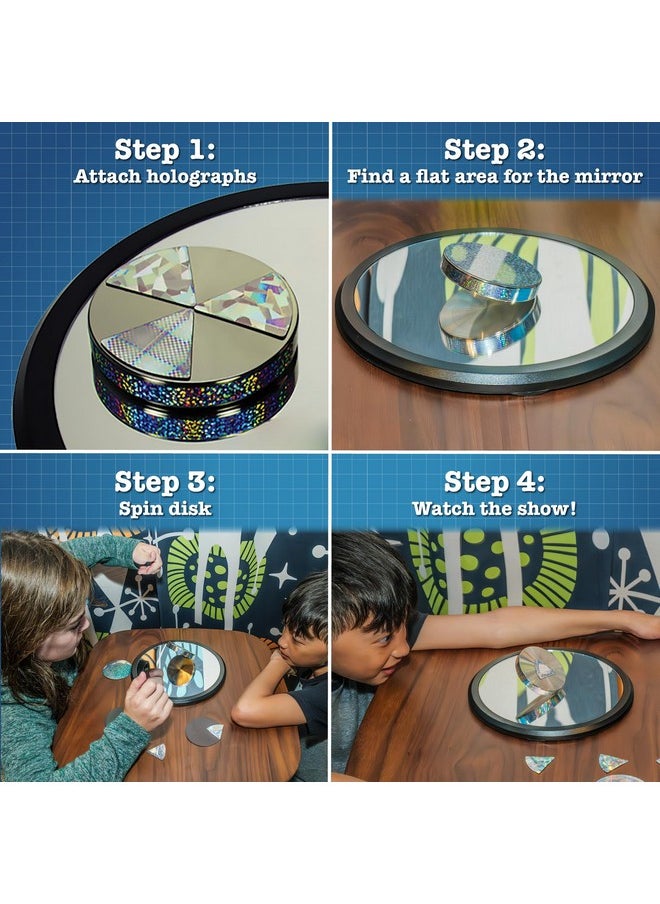 Step 1:
Attach holographs

Step 2:
Find a flat area for the mirror

Step 3:
Spin disk

Step 4:
Watch the show!