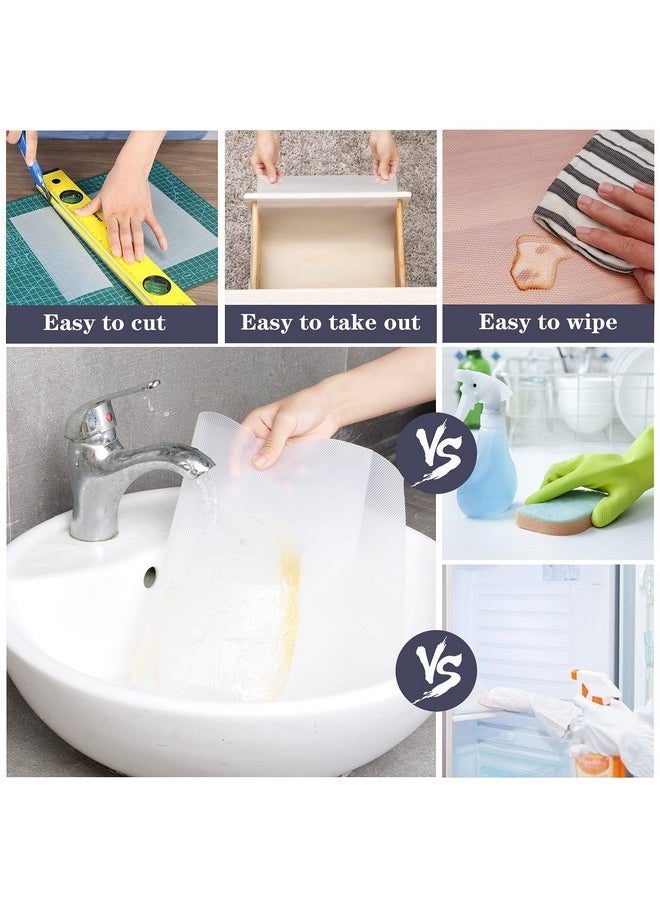 Easy to cut

Easy to take out

Easy to wipe

VS

VS