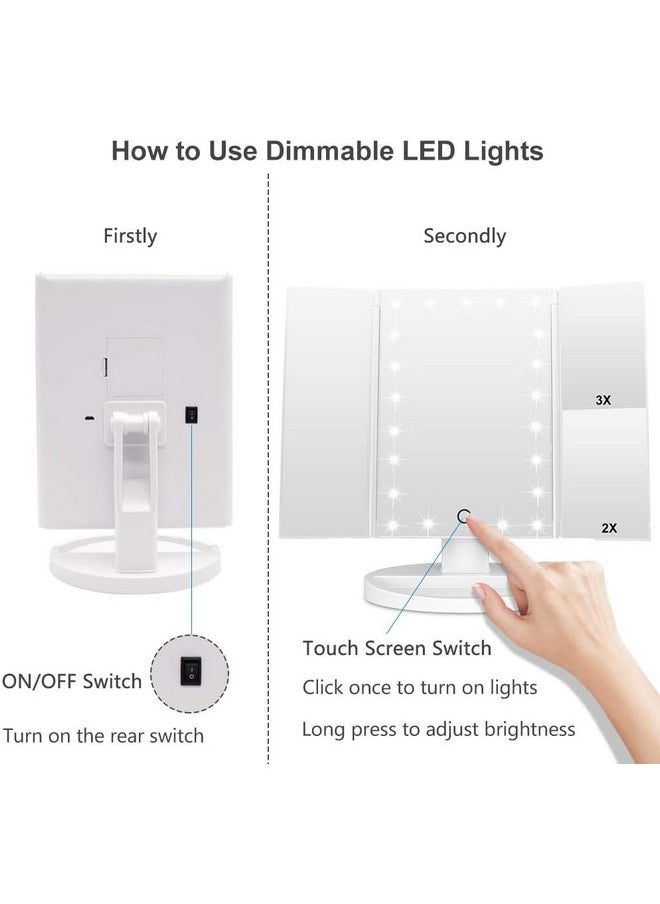 How to Use Dimmable LED Lights

Firstly

ON/OFF Switch

Turn on the rear switch

Secondly

3X

2X

Touch Screen Switch

Click once to turn on lights

Long press to adjust brightness