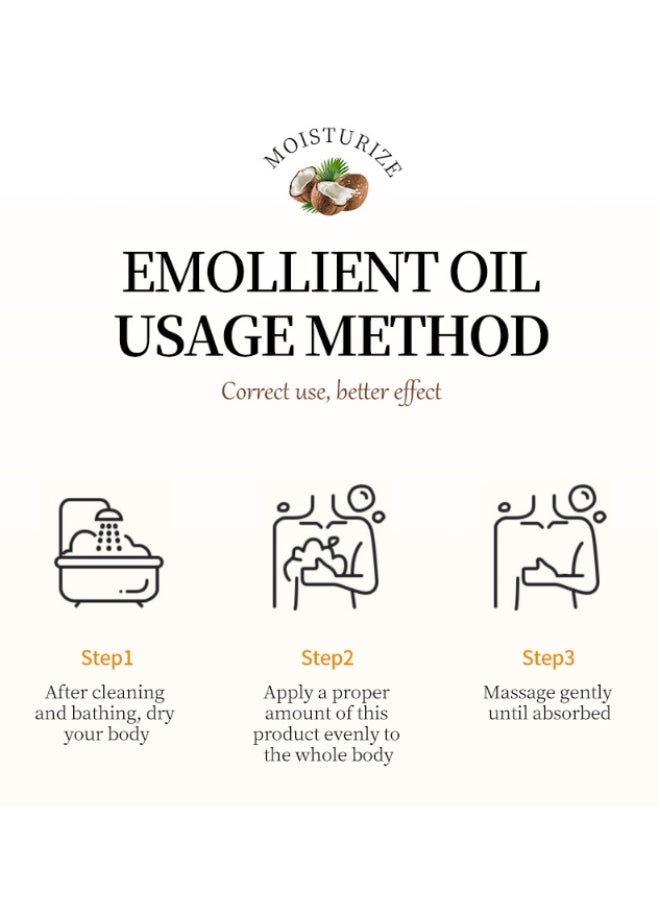 MOISTURIZE

EMOLLIENT OIL USAGE METHOD

Correct use, better effect

Step1

After cleaning and bathing, dry your body

Step2

Apply a proper amount of this product evenly to the whole body

Step3

Massage gently until absorbed