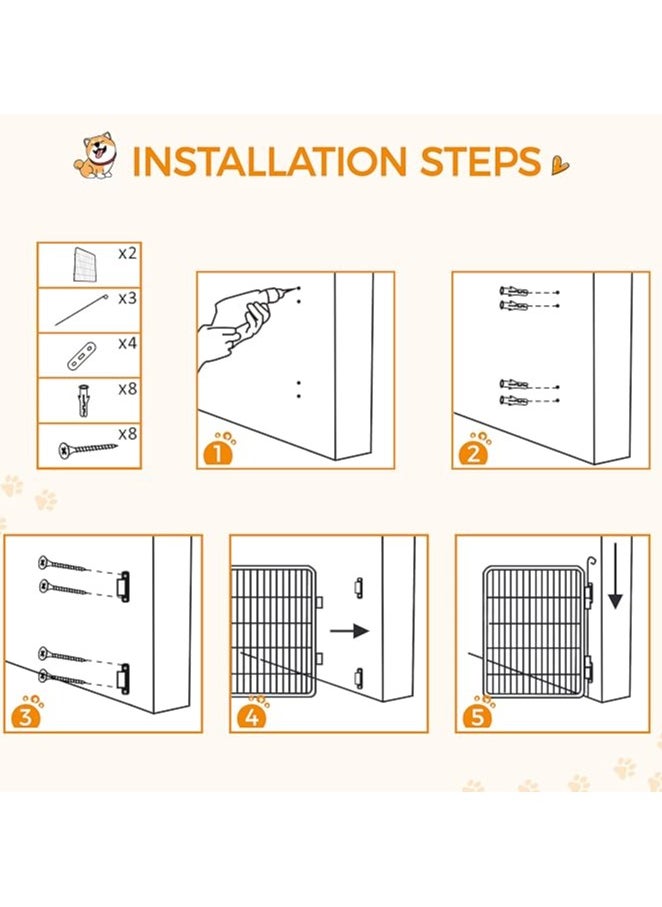 INSTALLATION STEPS

x2
x3
x4
x8
x8

1
2
3
4
5