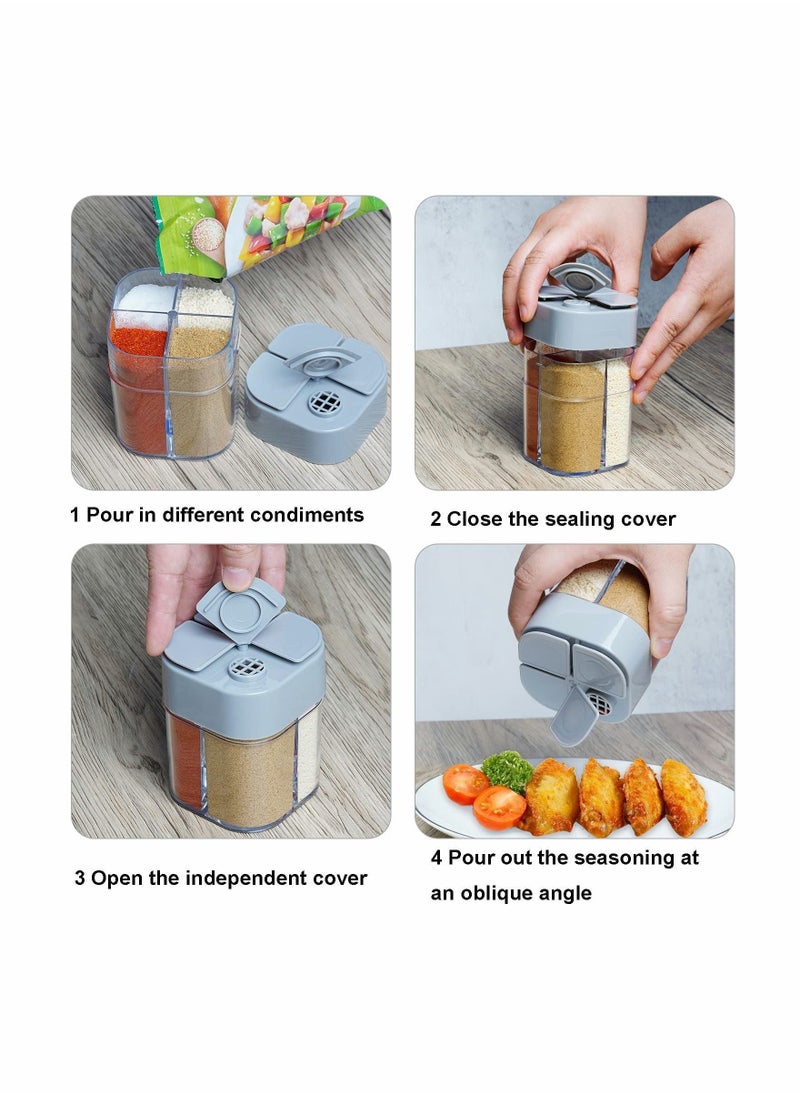 1 Pour in different condiments

2 Close the sealing cover

3 Open the independent cover

4 Pour out the seasoning at an oblique angle