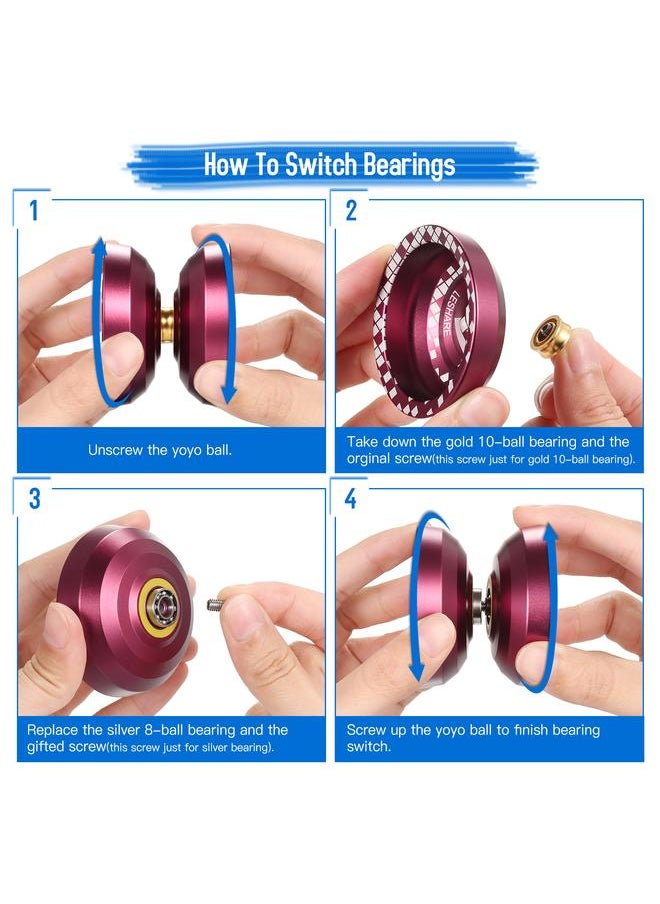 How To Switch Bearings

1

Unscrew the yoyo ball.

2

LESHARE

Take down the gold 10-ball bearing and the orginal screw(this screw just for gold 10-ball bearing).

3

Replace the silver 8-ball bearing and the gifted screw(this screw just for silver bearing).

4

Screw up the yoyo ball to finish bearing switch.