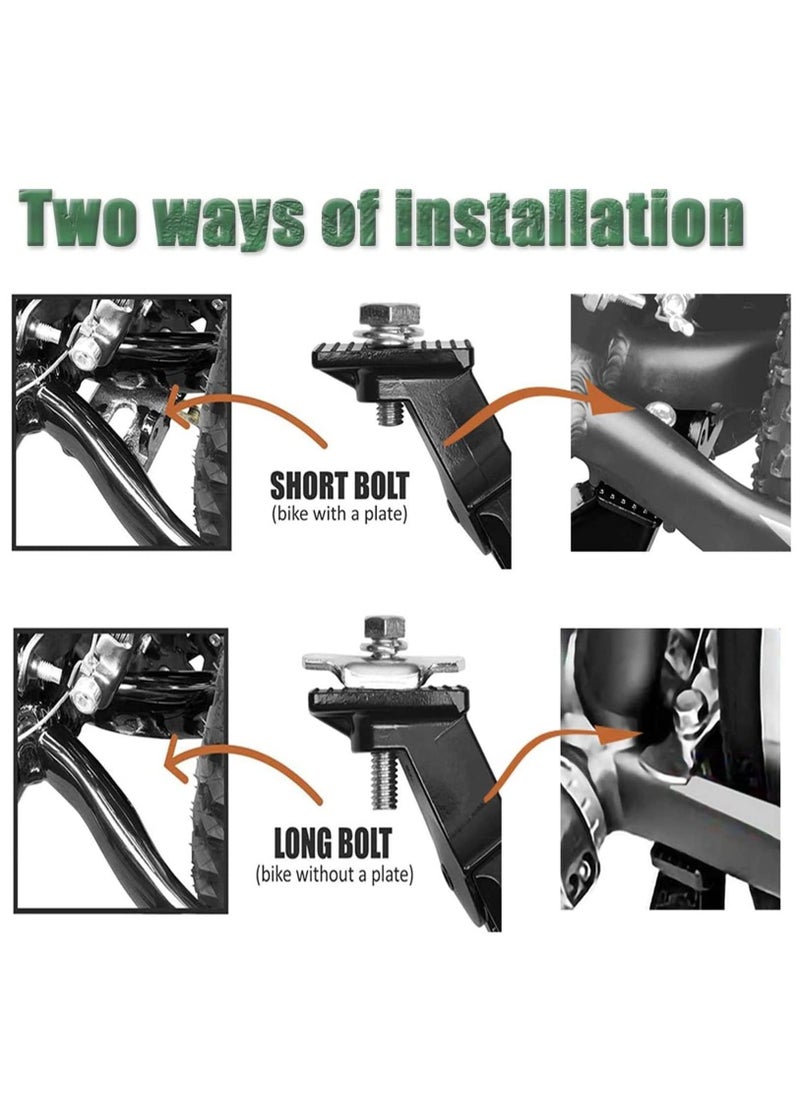 Two ways of installation

SHORT BOLT
(bike with a plate)

LONG BOLT
(bike without a plate)