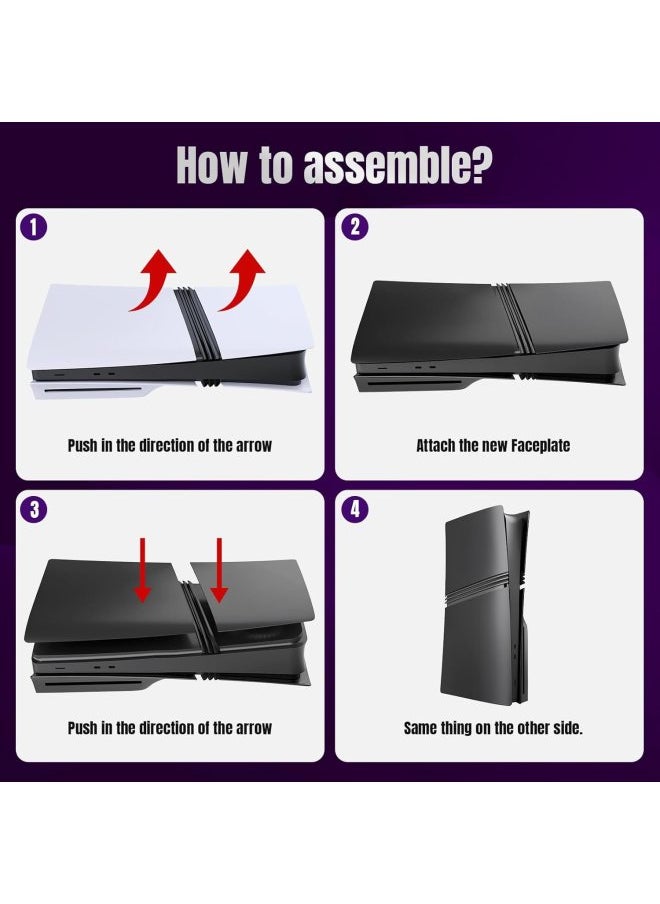 How to assemble?

1

Push in the direction of the arrow

2

Attach the new Faceplate

3

Push in the direction of the arrow

4

Same thing on the other side.