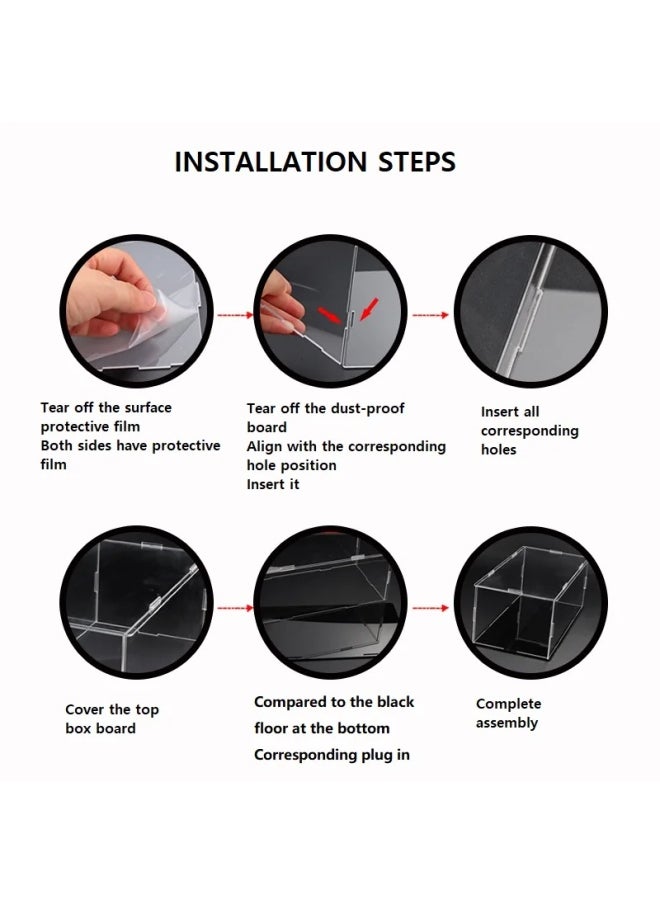 INSTALLATION STEPS

Tear off the surface protective film
Both sides have protective film

Tear off the dust-proof board
Align with the corresponding hole position
Insert it

Insert all corresponding holes

Cover the top box board

Compared to the black floor at the bottom
Corresponding plug in

Complete assembly