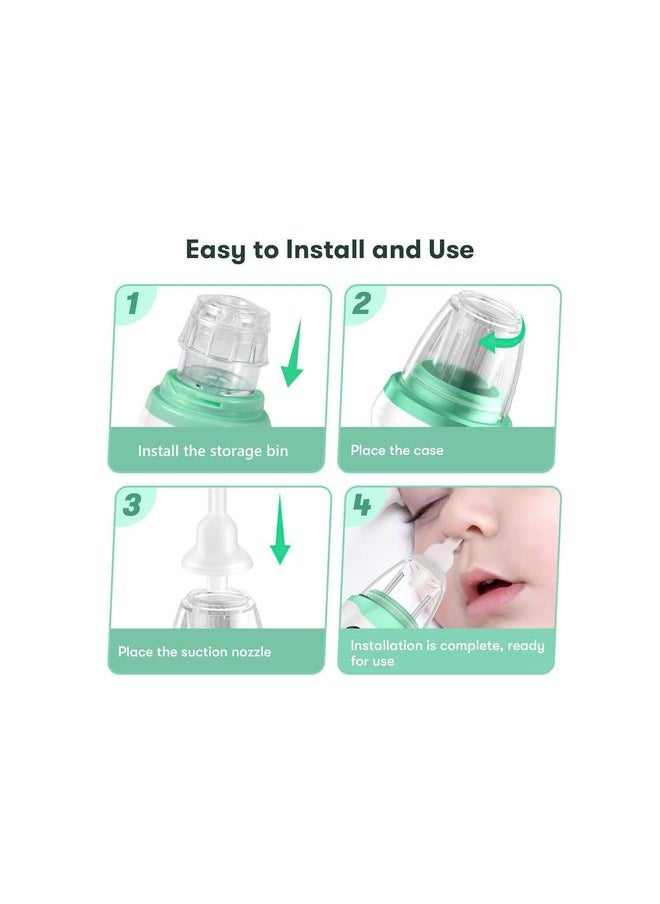 Easy to Install and Use

1

Install the storage bin

2

Place the case

3

Place the suction nozzle

4

Installation is complete, ready for use