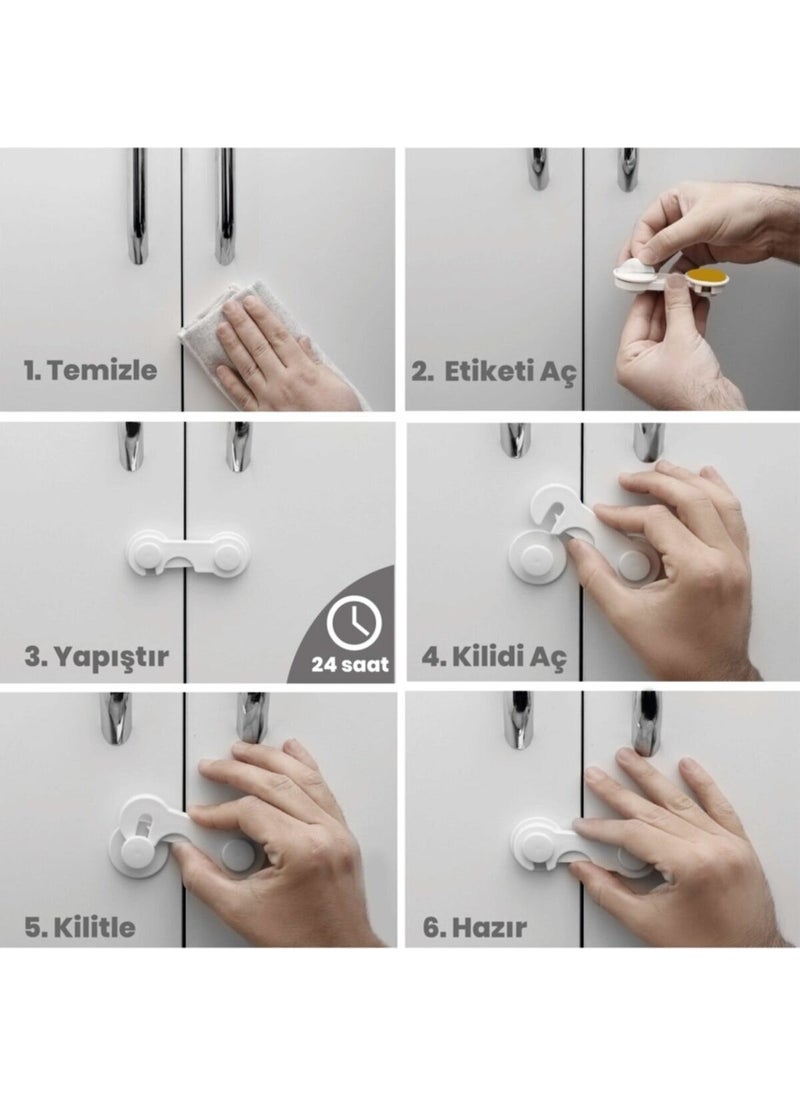 1. Temizle

2. Etiketi Aç

3. Yapıştır

24 saat

4. Kilidi Aç

5. Kilitle

6. Hazır