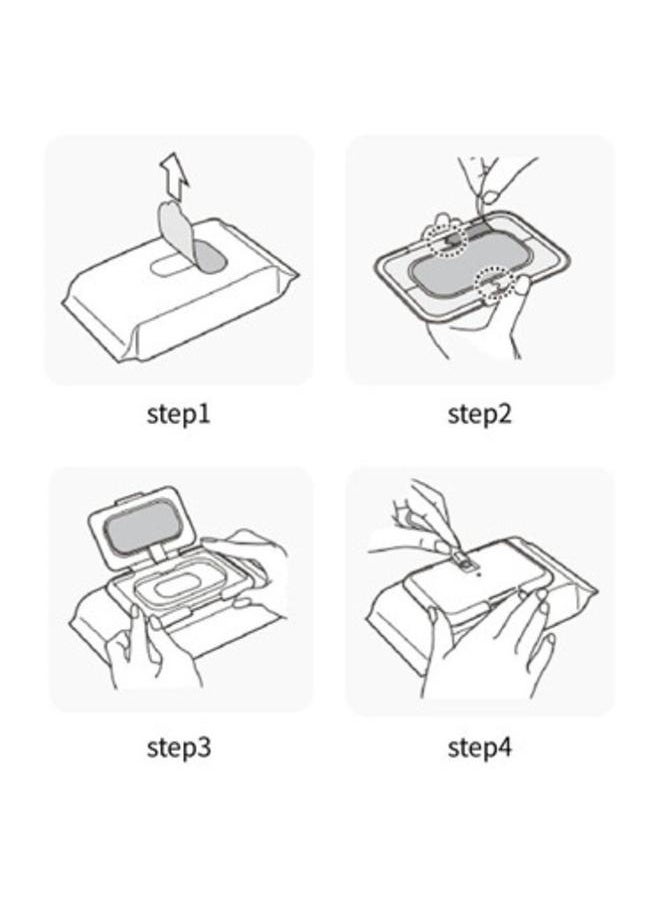 step1

step2

step3

step4