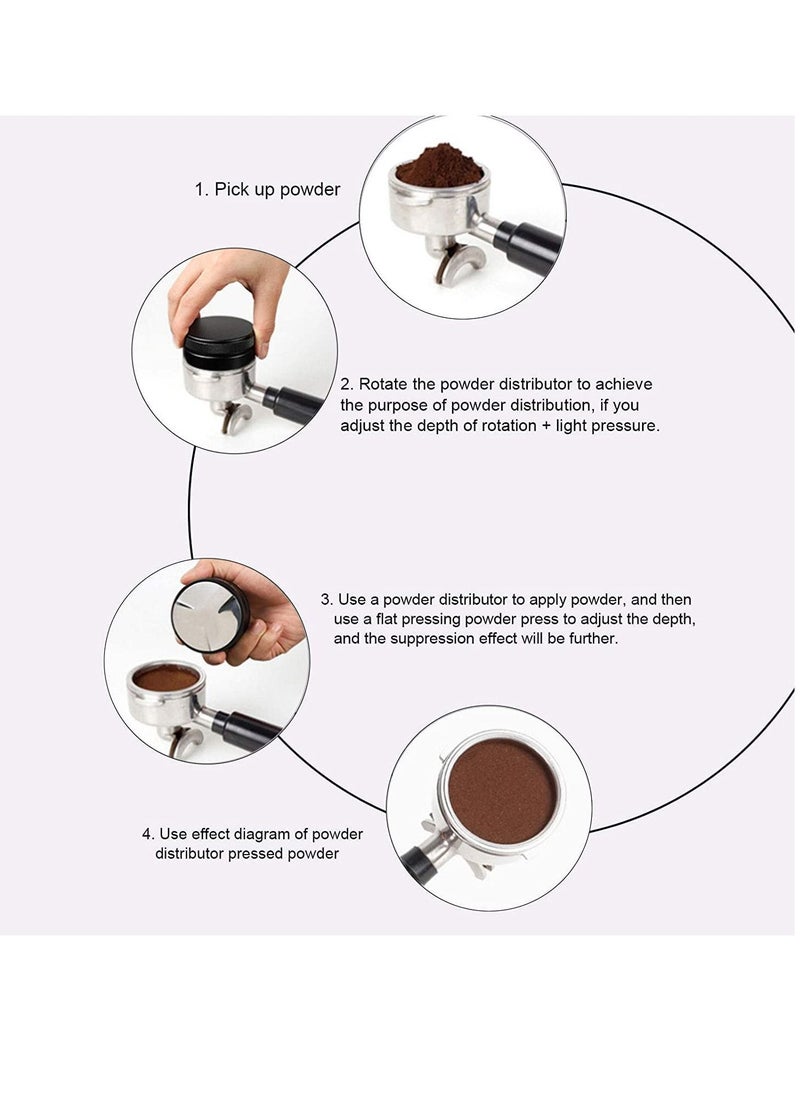 1. Pick up powder

2. Rotate the powder distributor to achieve the purpose of powder distribution, if you adjust the depth of rotation + light pressure.

3. Use a powder distributor to apply powder, and then use a flat pressing powder press to adjust the depth, and the suppression effect will be further.

4. Use effect diagram of powder distributor pressed powder