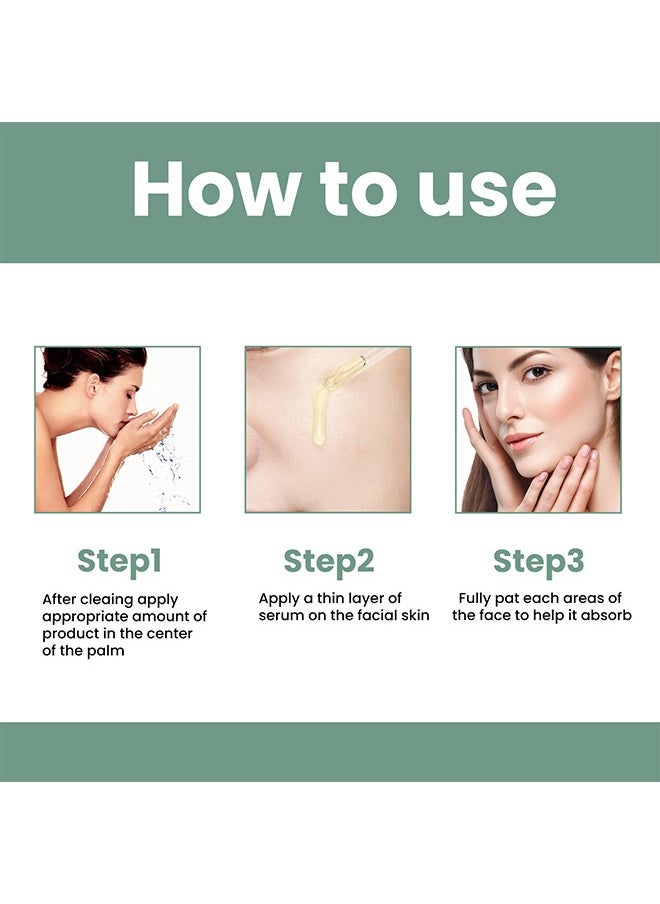 How to use

Step1

After cleaing apply appropriate amount of product in the center of the palm

Step2

Apply a thin layer of serum on the facial skin

Step3

Fully pat each areas of the face to help it absorb