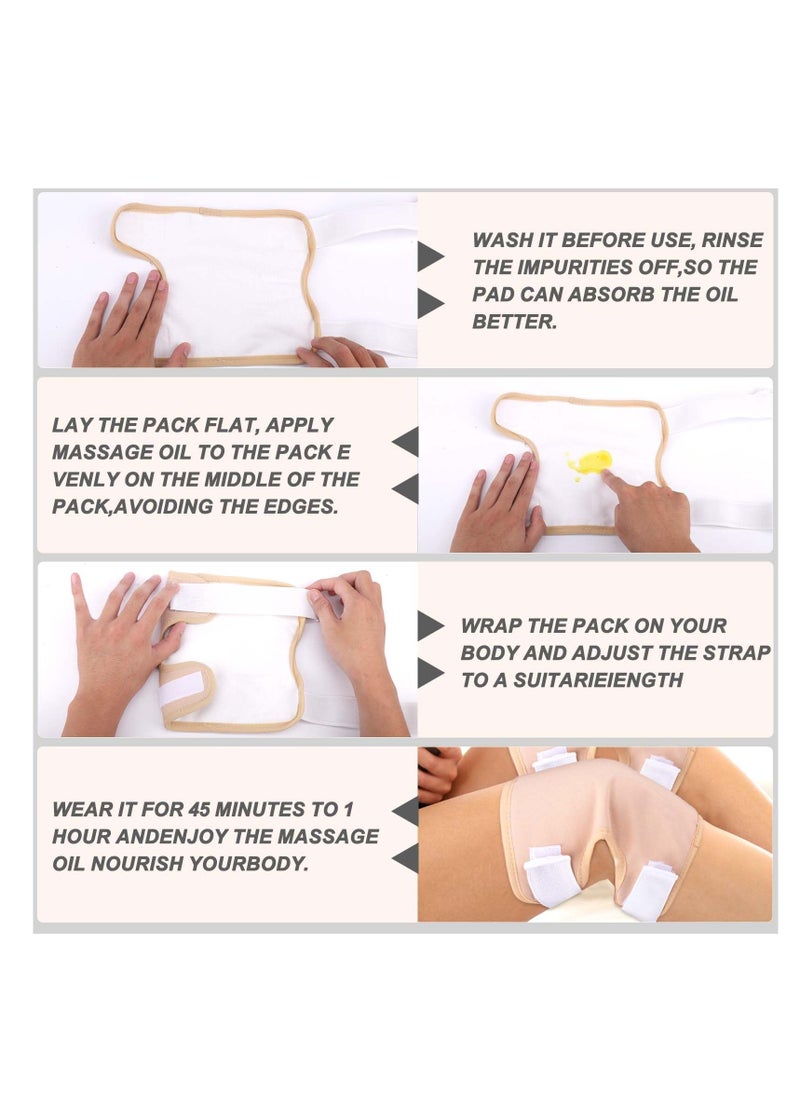 WASH IT BEFORE USE, RINSE THE IMPURITIES OFF,SO THE PAD CAN ABSORB THE OIL BETTER.

LAY THE PACK FLAT, APPLY MASSAGE OIL TO THE PACK E VENLY ON THE MIDDLE OF THE PACK,AVOIDING THE EDGES.

WRAP THE PACK ON YOUR BODY AND ADJUST THE STRAP TO A SUITARIEIENGTH

WEAR IT FOR 45 MINUTES TO 1 HOUR ANDENJOY THE MASSAGE OIL NOURISH YOURBODY.