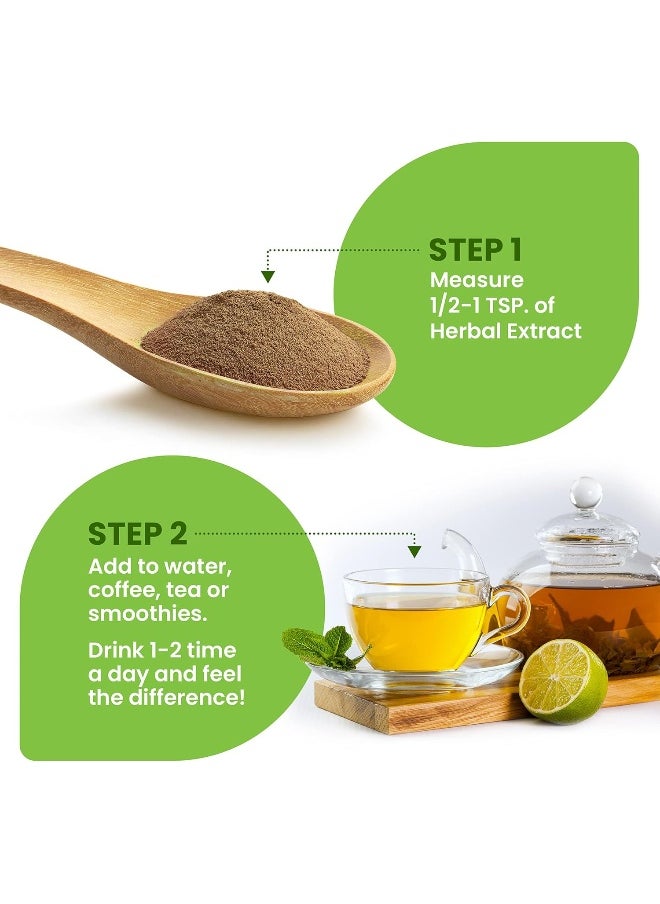 STEP 1
Measure 1/2-1 TSP. of Herbal Extract

STEP 2
Add to water, coffee, tea or smoothies.

Drink 1-2 time a day and feel the difference!