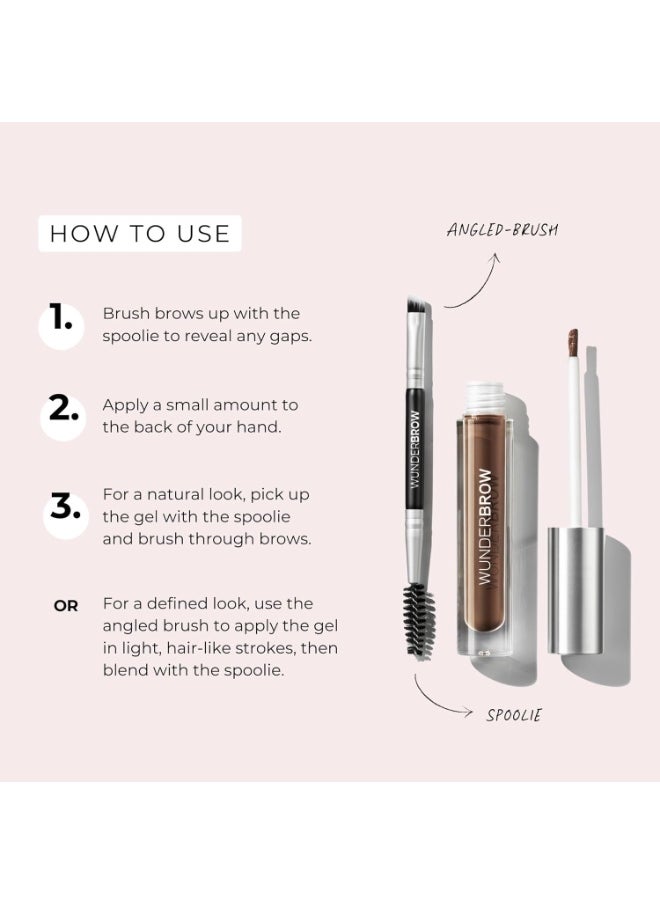 HOW TO USE

1. Brush brows up with the spoolie to reveal any gaps.

2. Apply a small amount to the back of your hand.

3. For a natural look, pick up the gel with the spoolie and brush through brows.

OR For a defined look, use the angled brush to apply the gel in light, hair-like strokes, then blend with the spoolie.

ANGLED-BRUSH

WUNDERBROW

WUNDERBROW

SPOOLIE