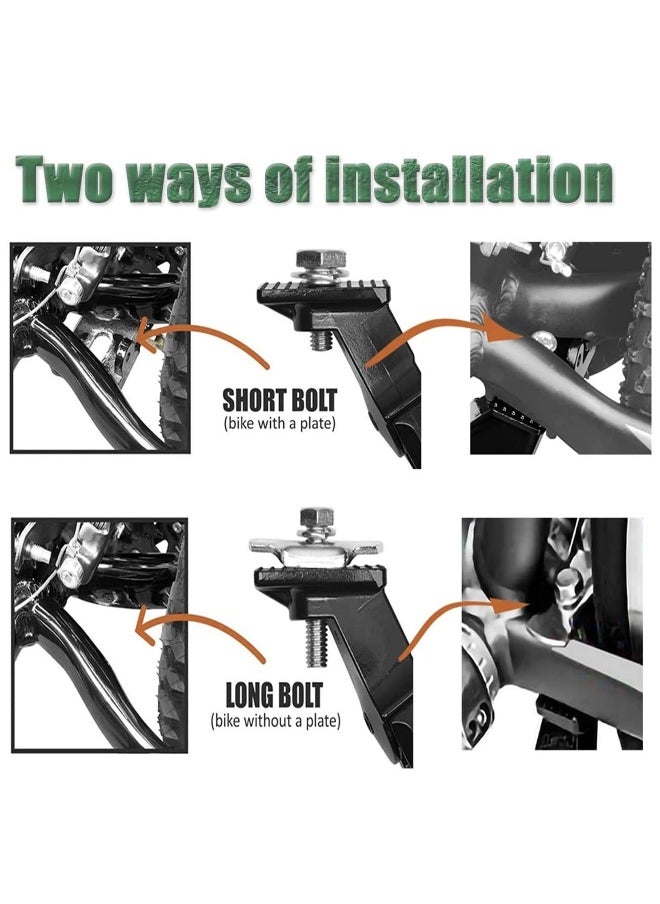 Two ways of installation

SHORT BOLT
(bike with a plate)

LONG BOLT
(bike without a plate)