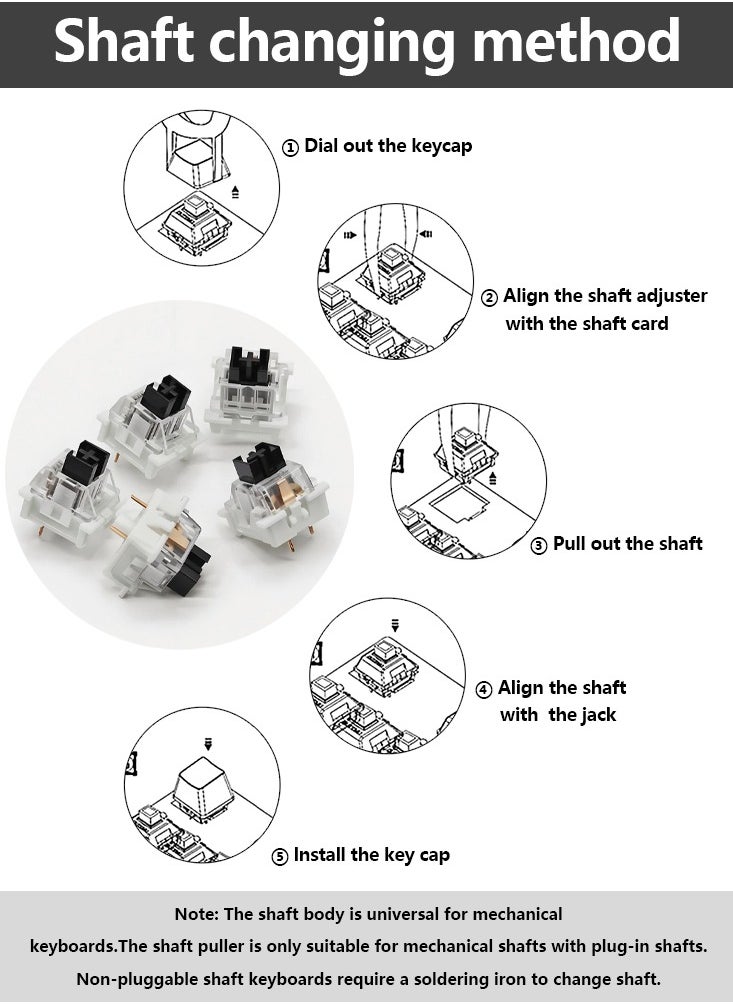 Shaft changing method

① Dial out the keycap

② Align the shaft adjuster with the shaft card

③ Pull out the shaft

④ Align the shaft with the jack

⑤ Install the key cap

Note: The shaft body is universal for mechanical keyboards.The shaft puller is only suitable for mechanical shafts with plug-in shafts. Non-pluggable shaft keyboards require a soldering iron to change shaft.