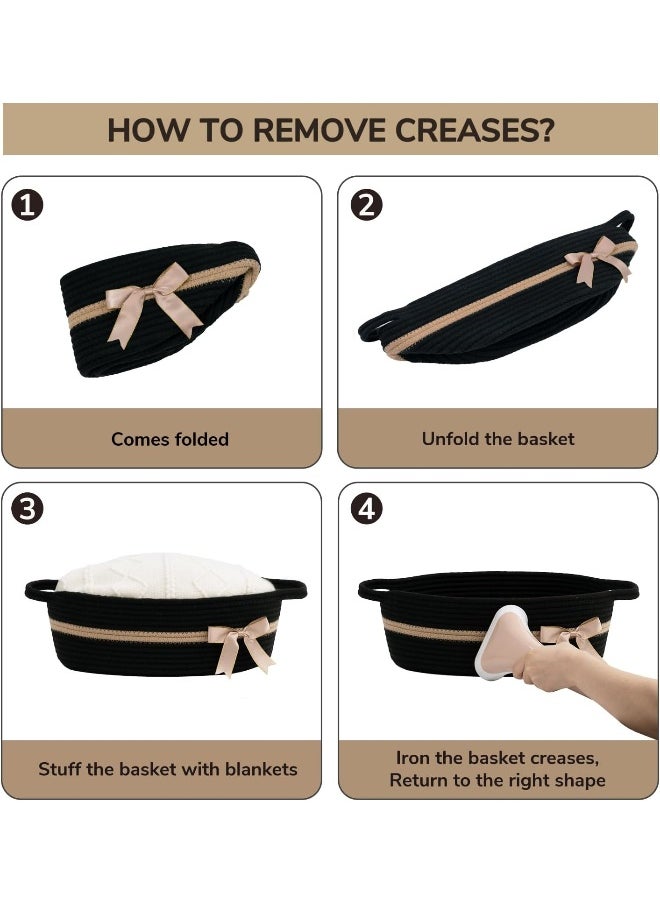 HOW TO REMOVE CREASES?

1

Comes folded

2

Unfold the basket

3

Stuff the basket with blankets

4

Iron the basket creases, Return to the right shape